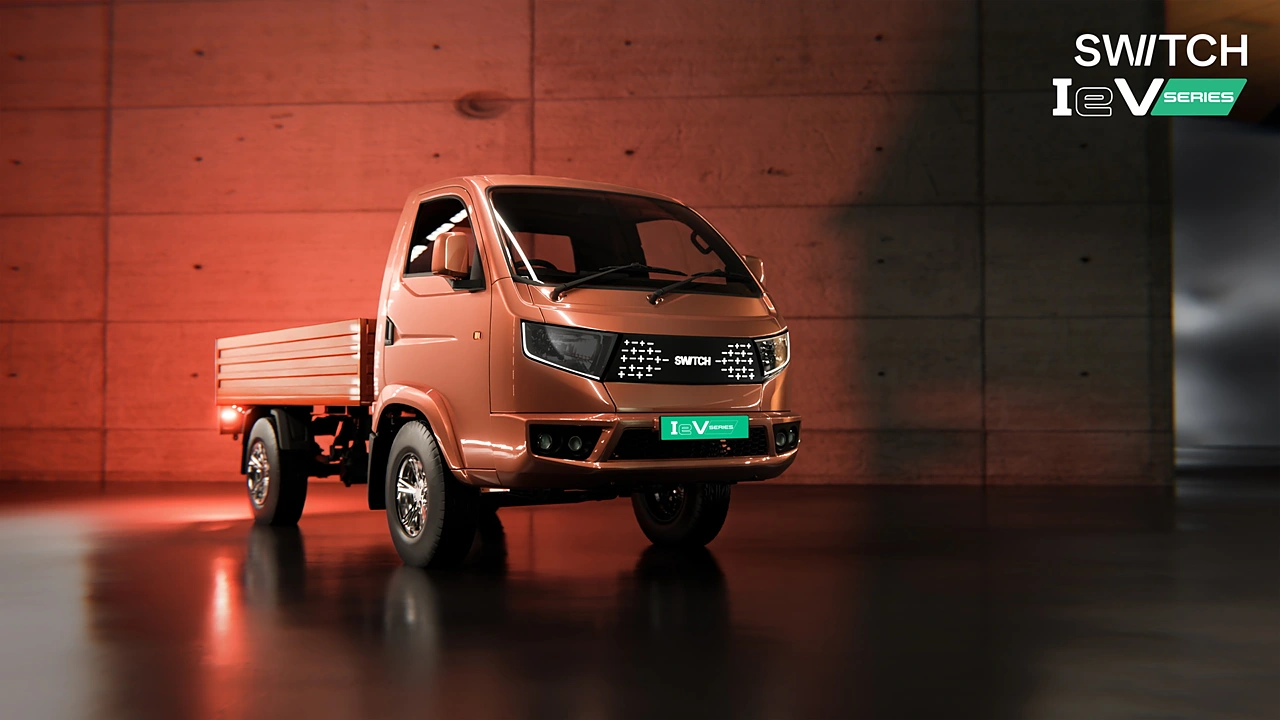 SWITCH
IeV SERIES

SWITCH

IeV SERIES