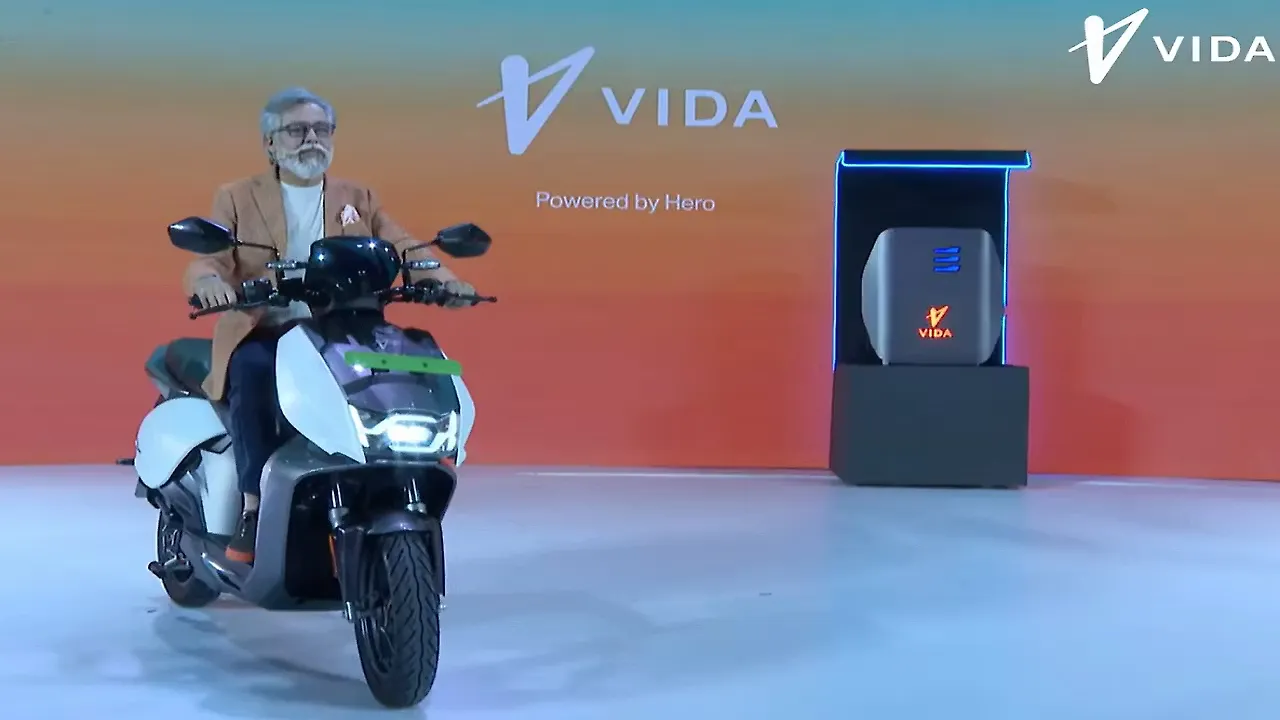 VIDA

VIDA

Powered by Hero

VIDA