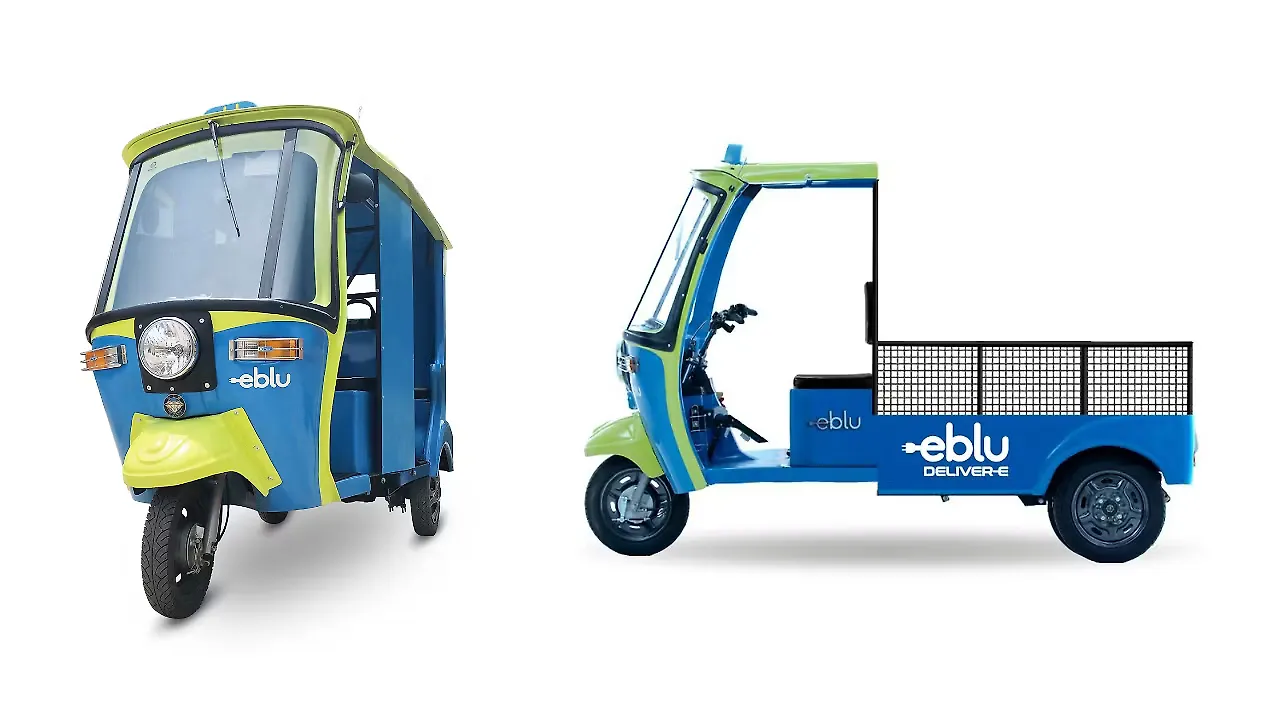 eblu

eblu

eblu
DELIVER-E