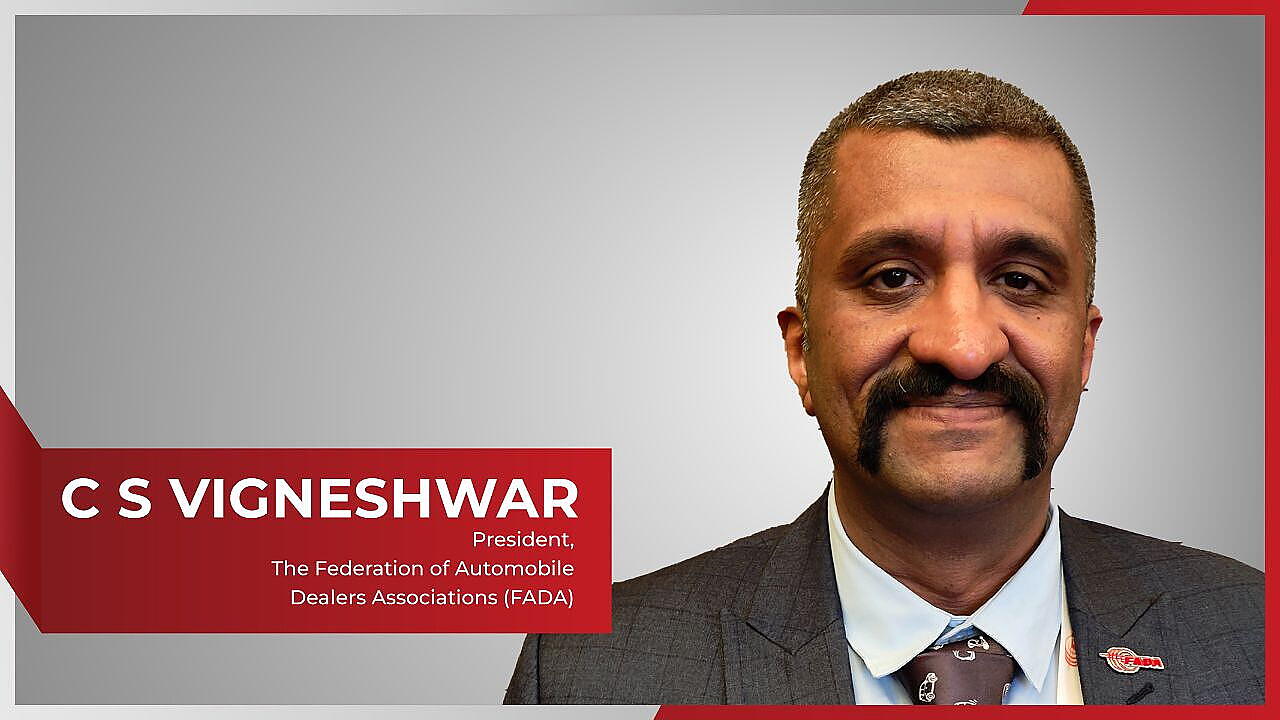 C S VIGNESHWAR
President,
The Federation of Automobile Dealers Associations (FADA)

FADA