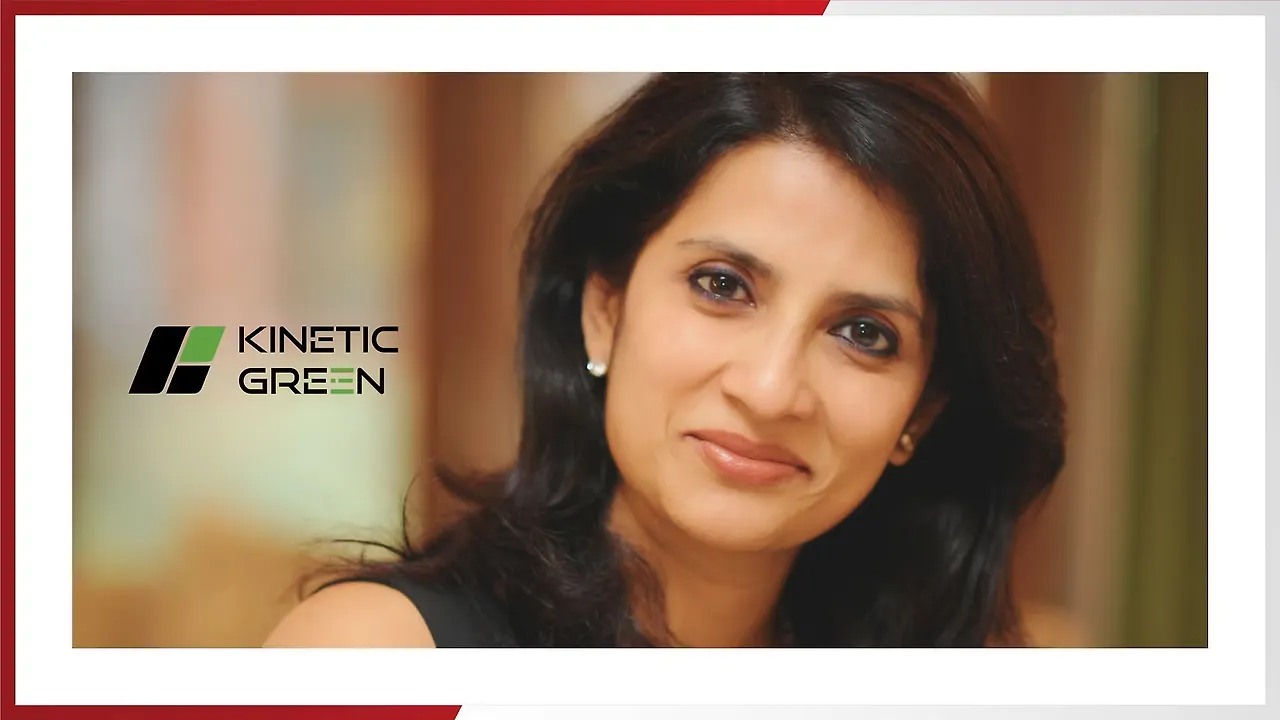 KINETIC
GREEN