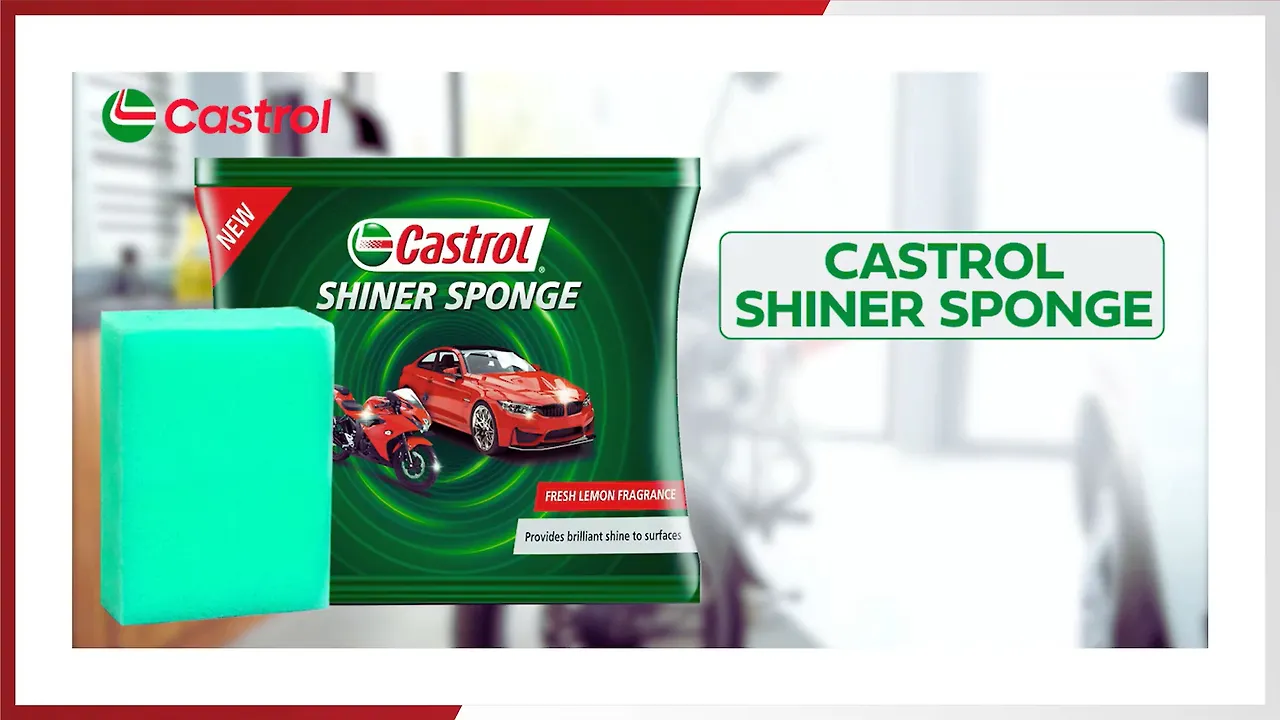 Castrol

NEW

Castrol

SHINER SPONGE

FRESH LEMON FRAGRANCE

Provides brilliant shine to surfaces

CASTROL SHINER SPONGE