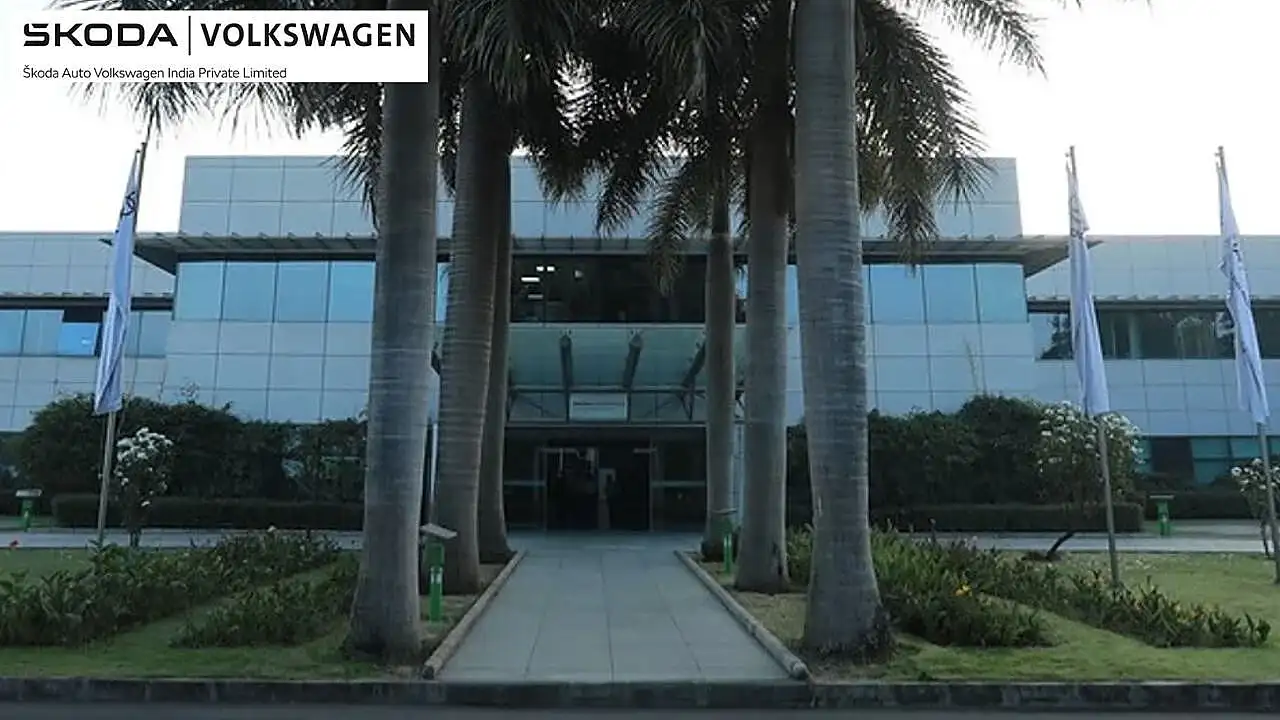 SKODA | VOLKSWAGEN
Škoda Auto Volkswagen India Private Limited