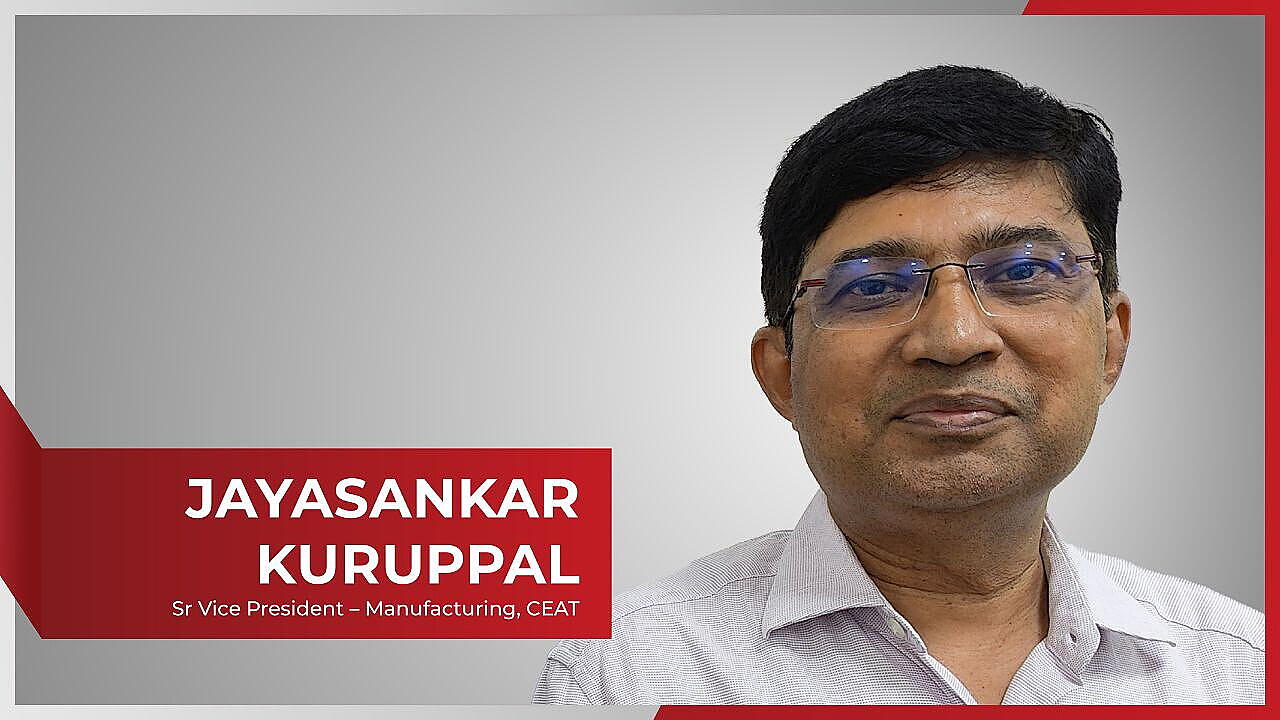 JAYASANKAR KURUPPAL
Sr Vice President – Manufacturing, CEAT