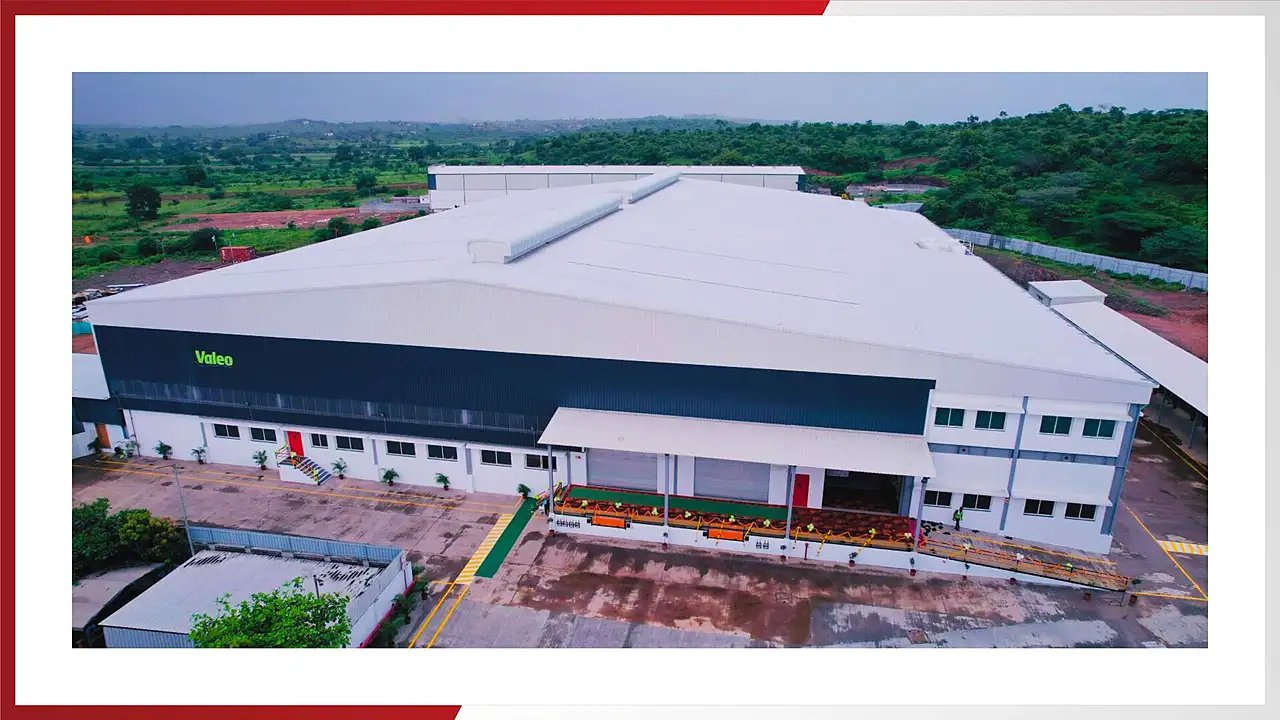 Valeo