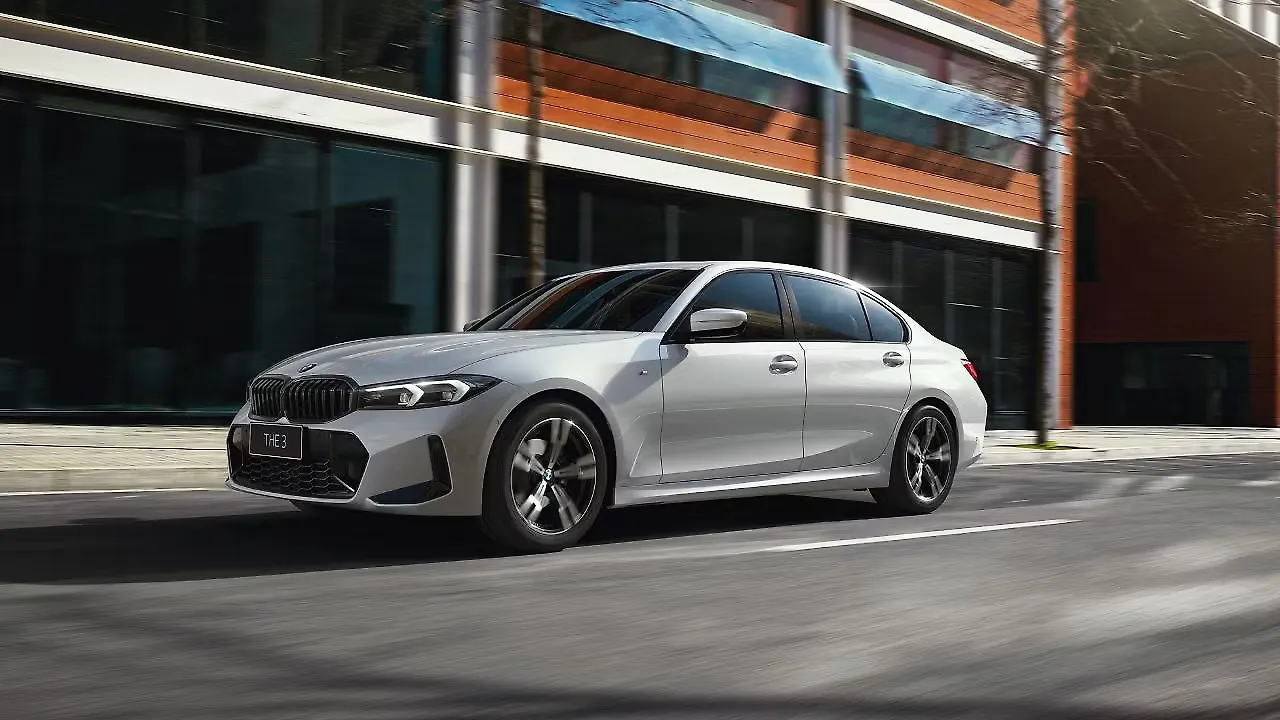 THE 3