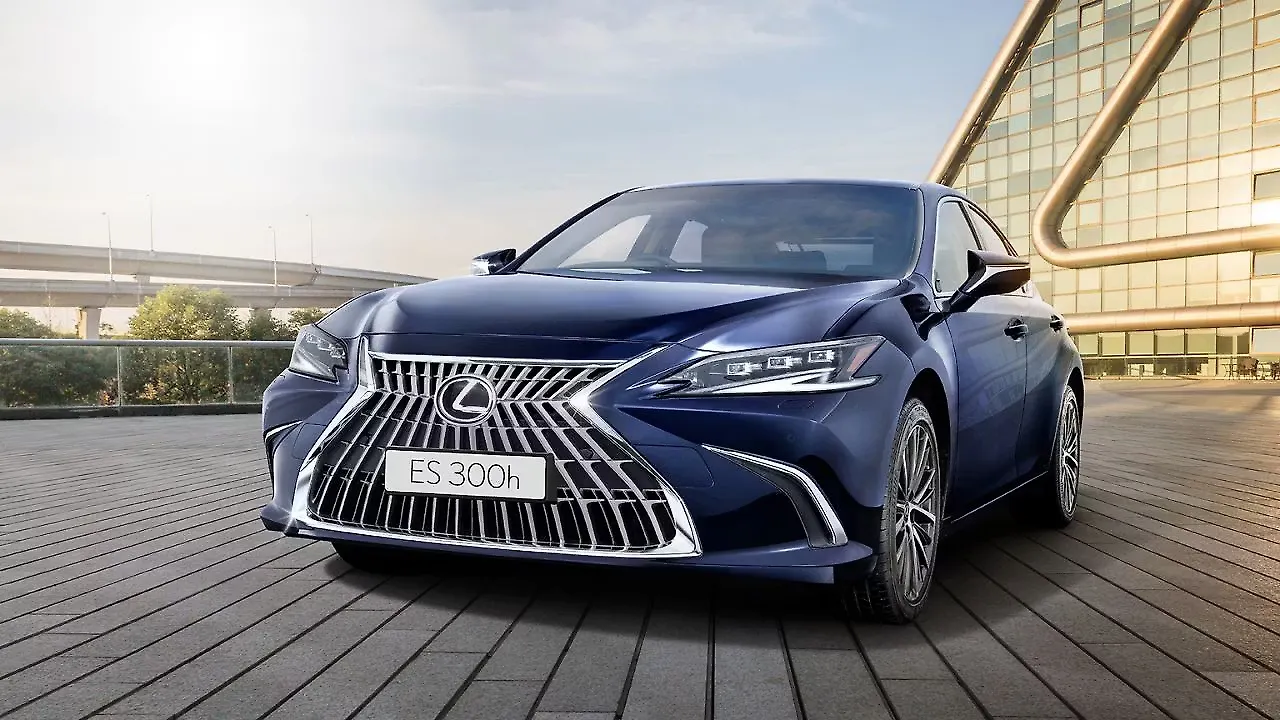 ES 300h