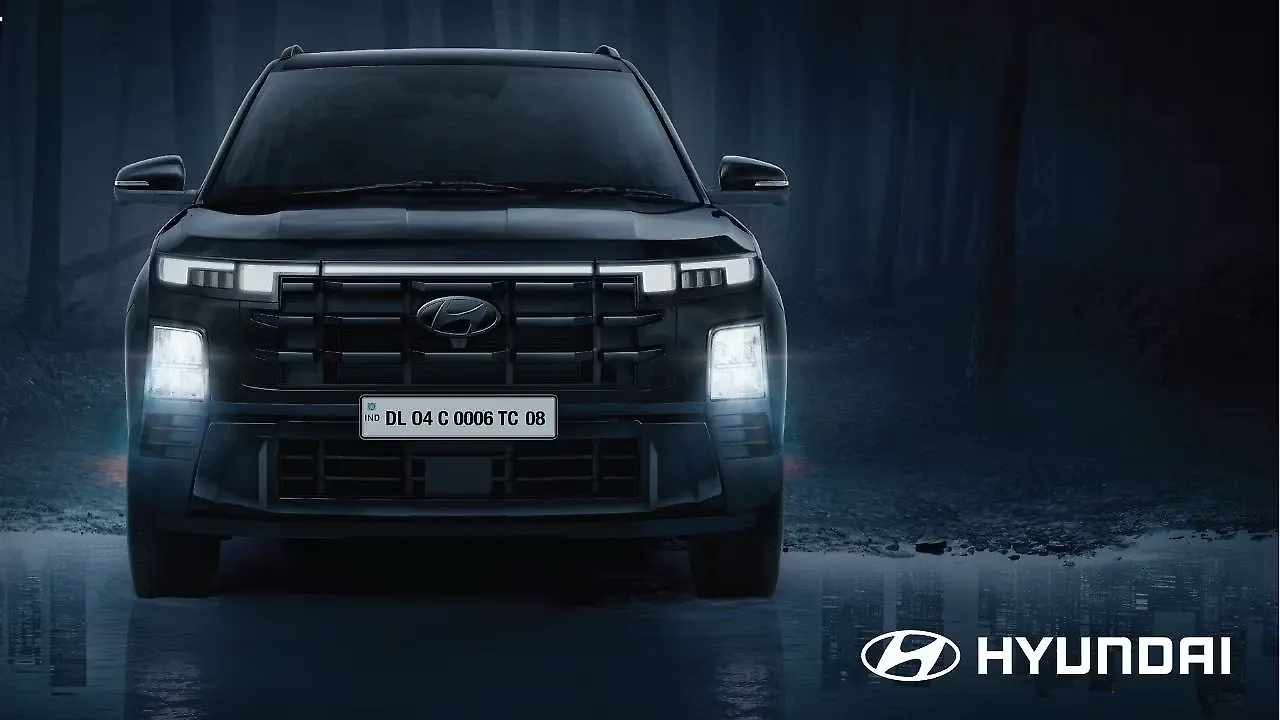 IND DL 04 C 0006 TC 08

HYUNDAI