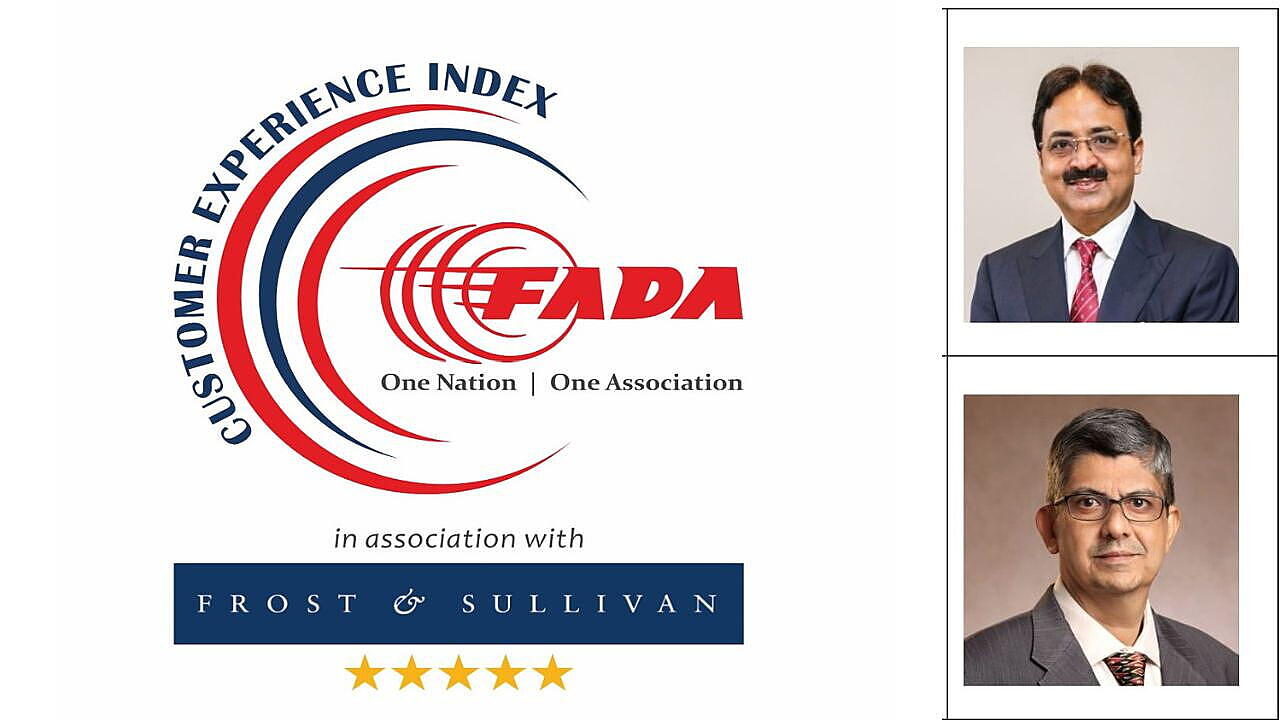 CUSTOMER EXPERIENCE INDEX

FADA

One Nation | One Association

in association with

FROST & SULLIVAN