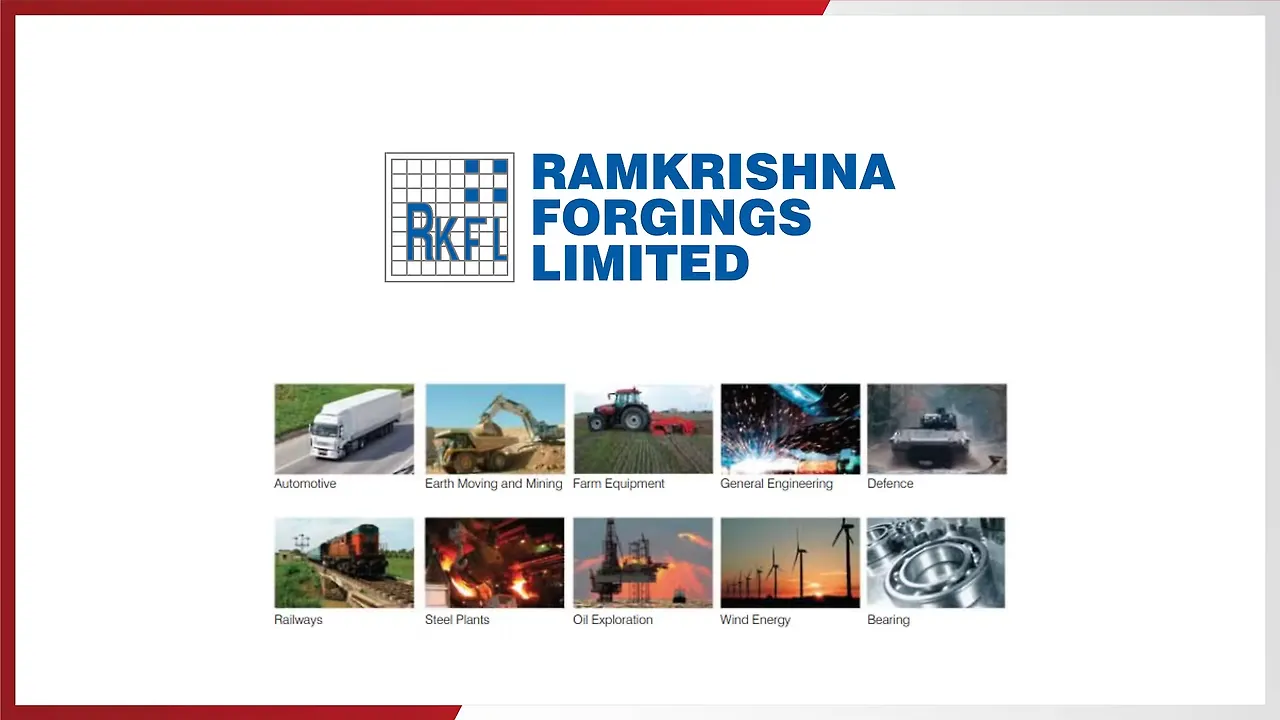 RKFL

RAMKRISHNA FORGINGS LIMITED

Automotive

Earth Moving and Mining

Farm Equipment

General Engineering

Defence

Railways

Steel Plants

Oil Exploration

Wind Energy

Bearing