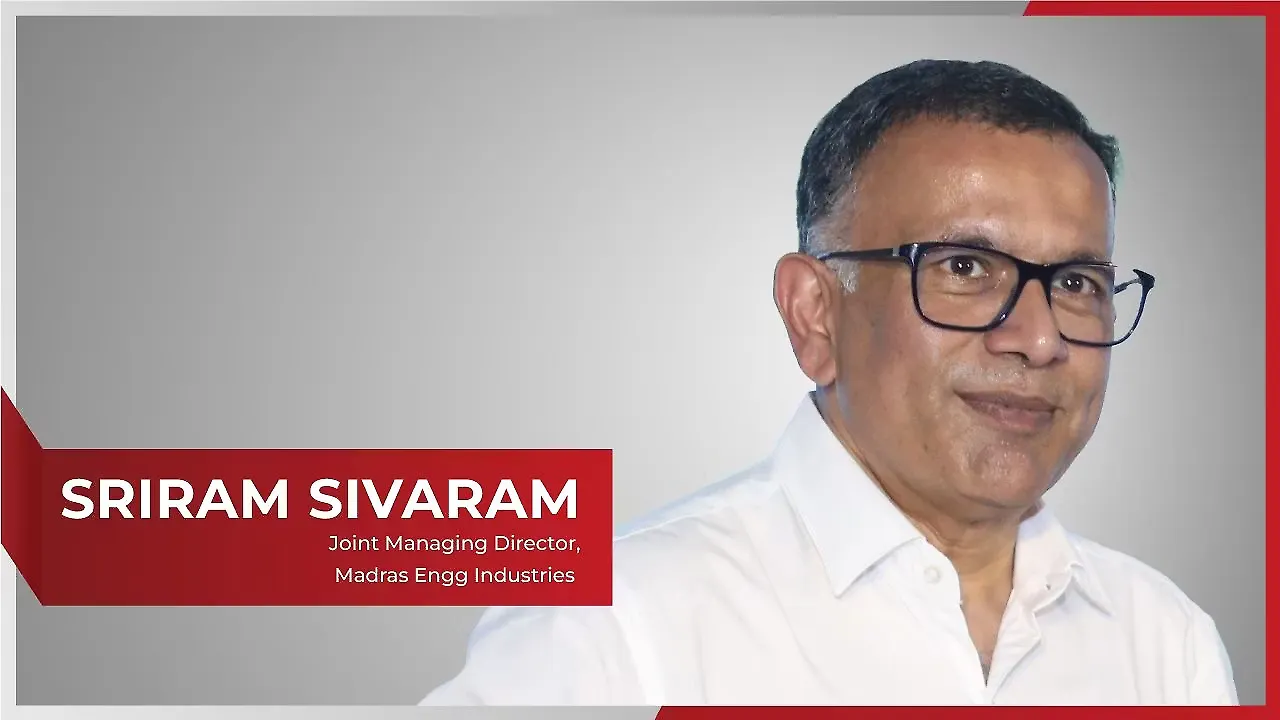 SRIRAM SIVARAM
Joint Managing Director,
Madras Engg Industries