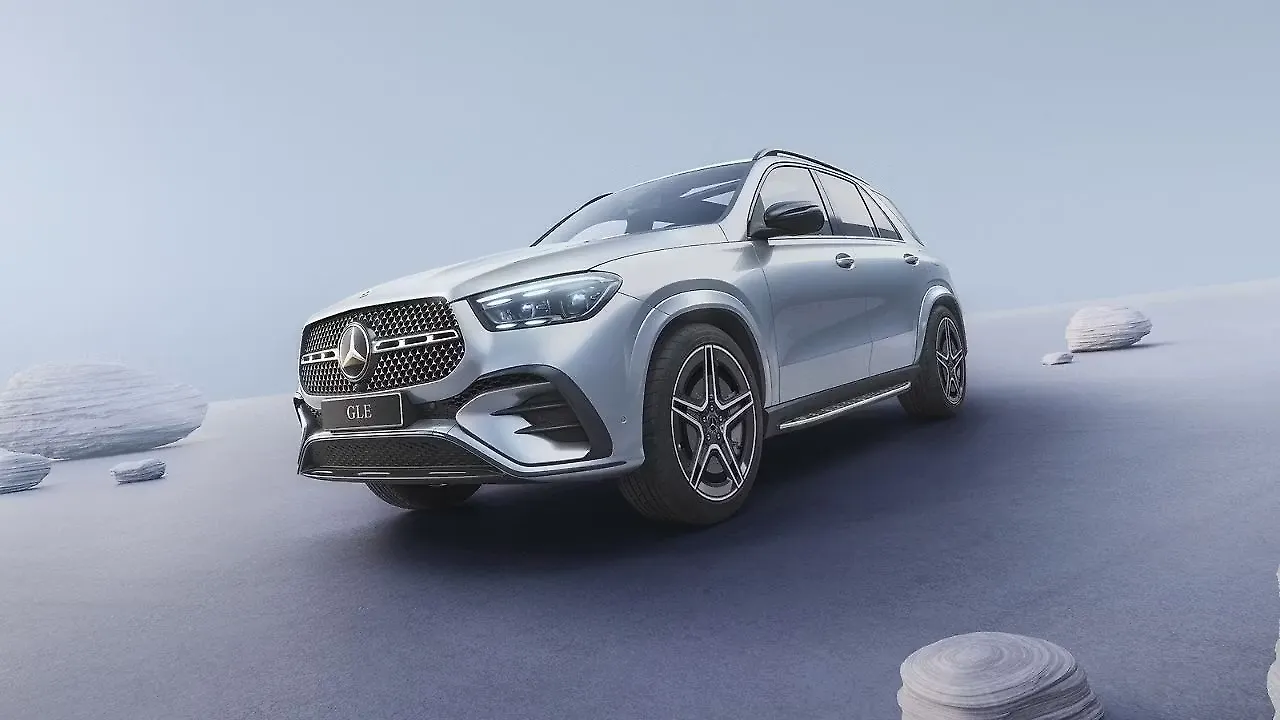 GLE