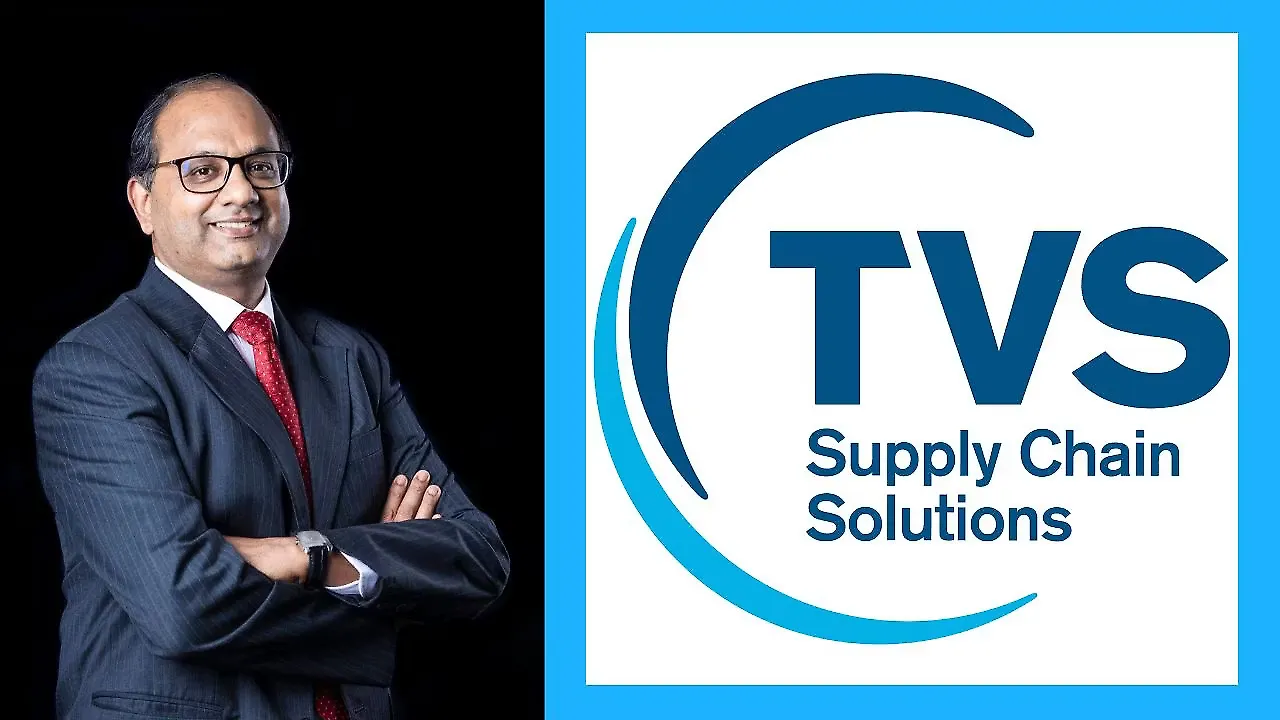 TVS
Supply Chain Solutions