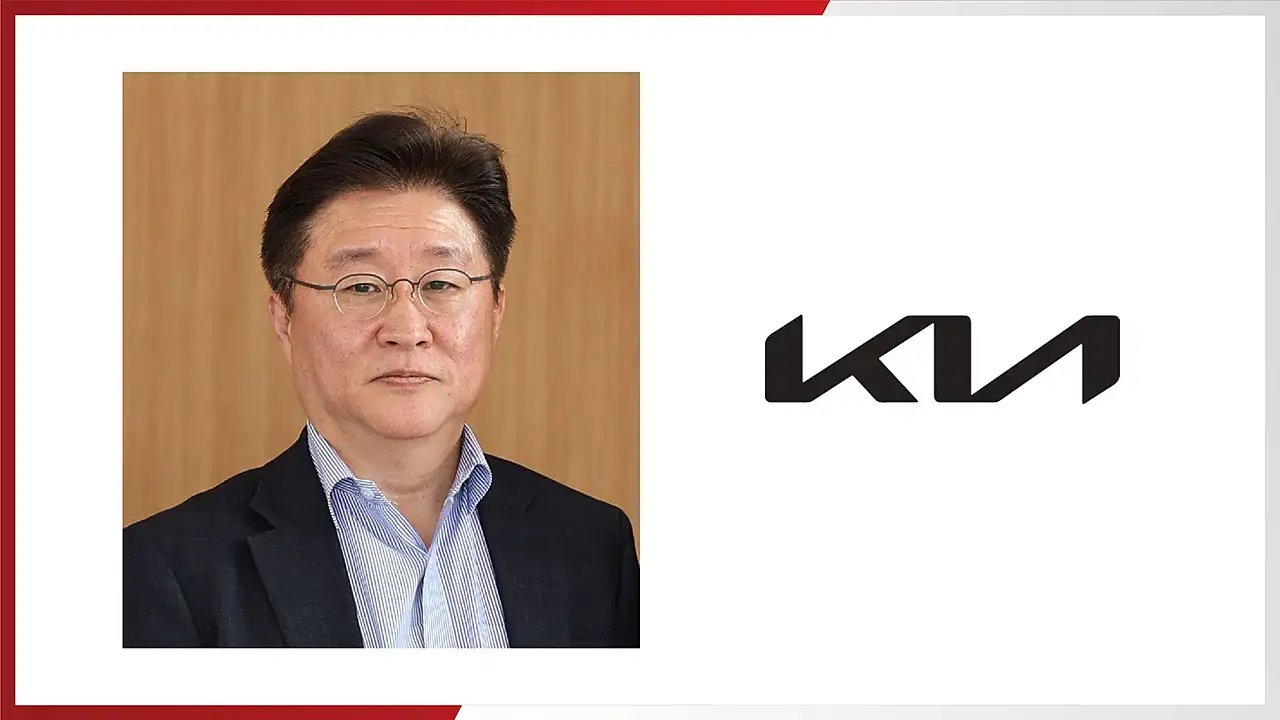 KIA