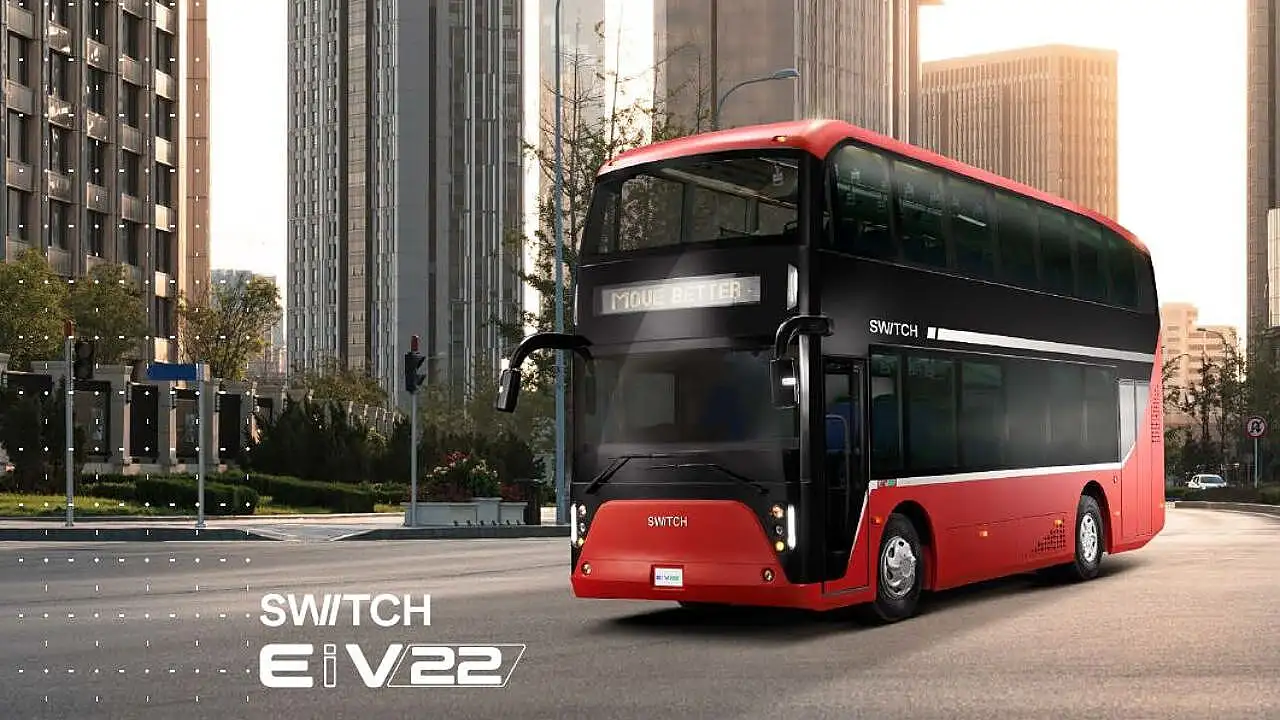 MOVE BETTER
SWITCH
SWITCH
SWITCH
EiV22