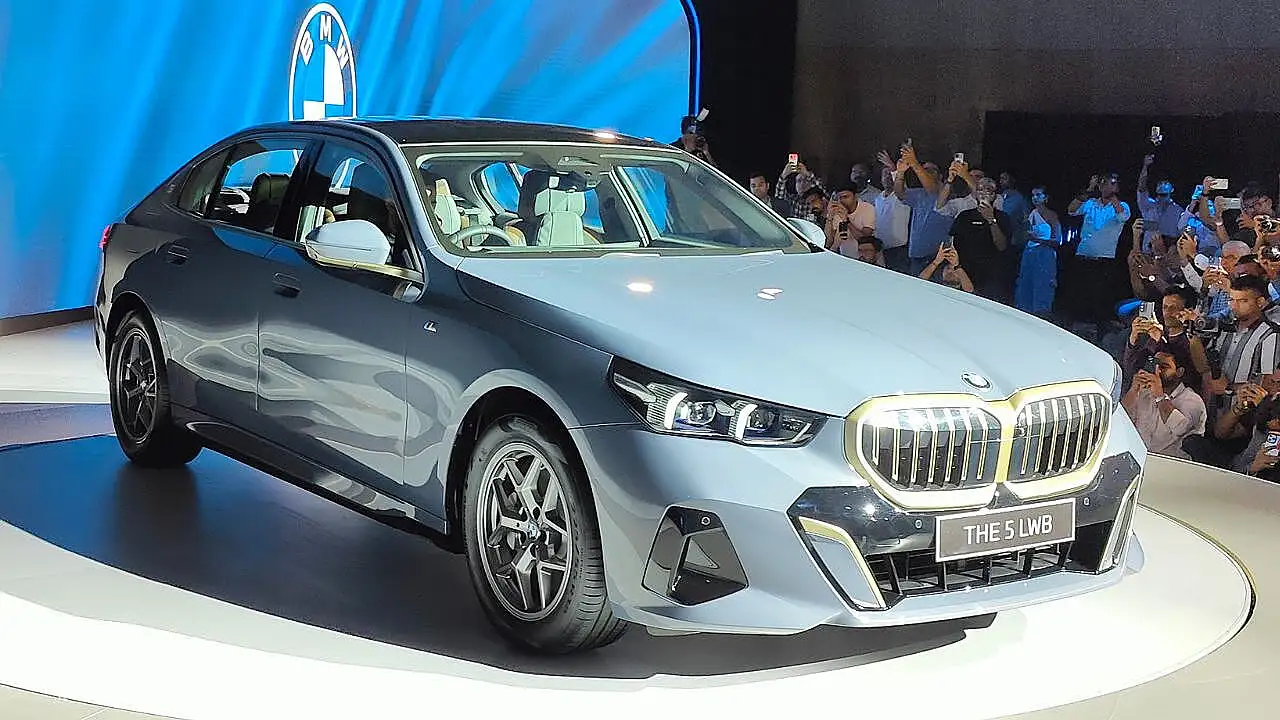 BMW

THE 5 LWB