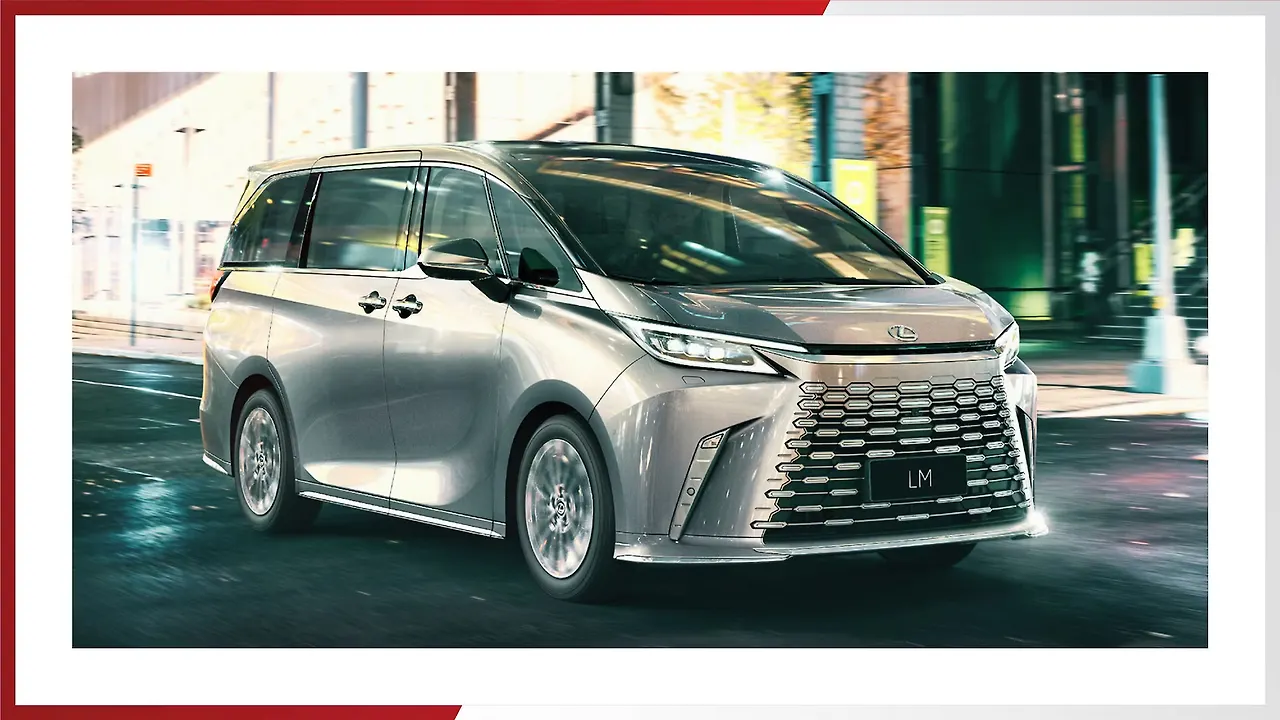 LM