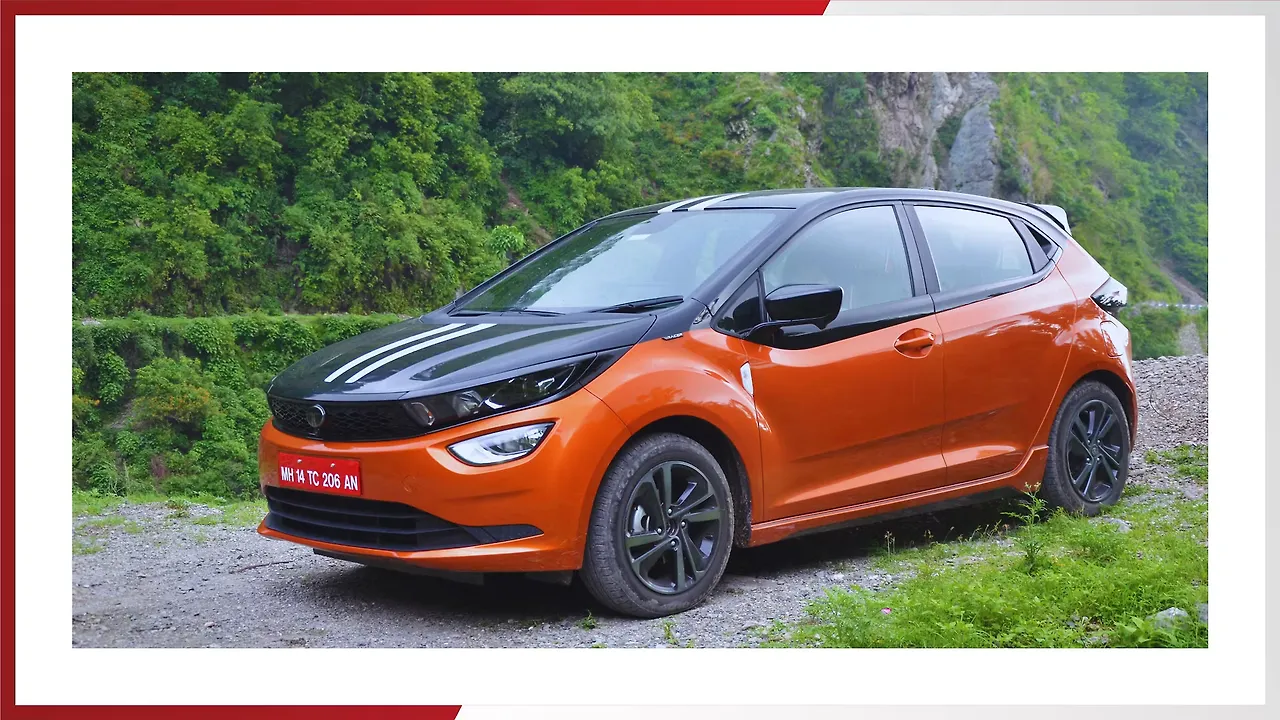 MH 14 TC 206 AN