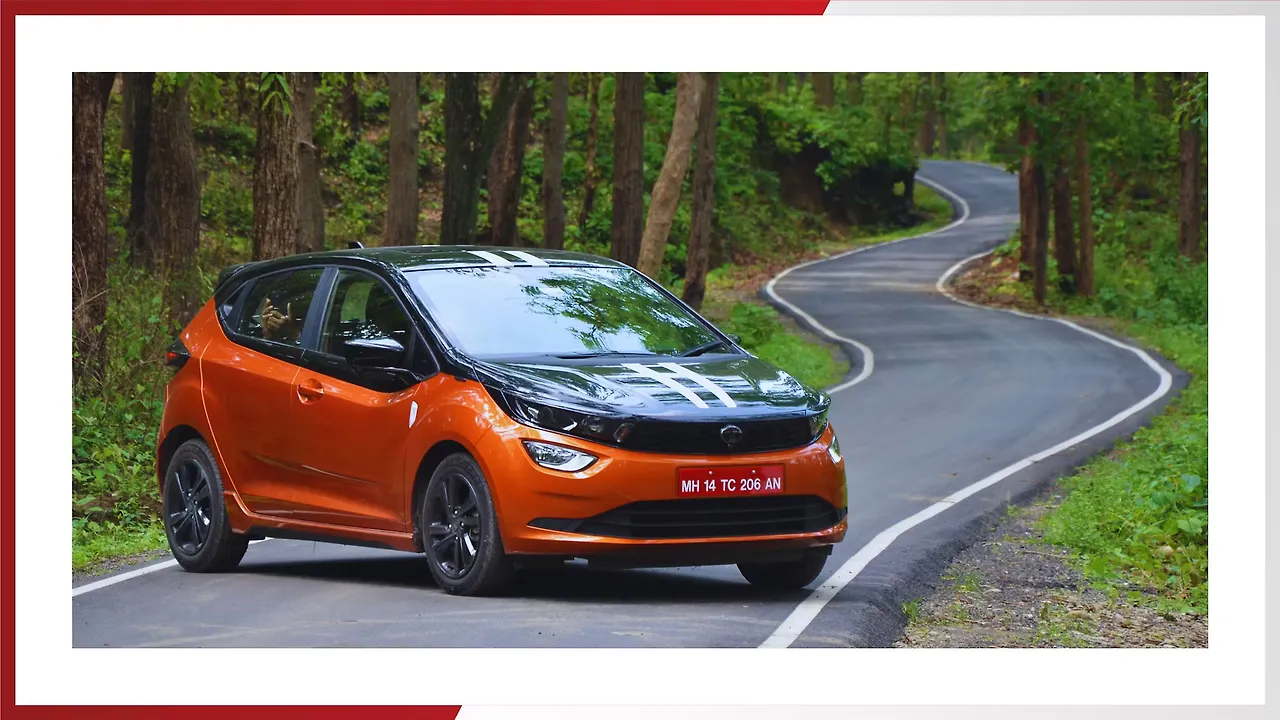 MH 14 TC 206 AN