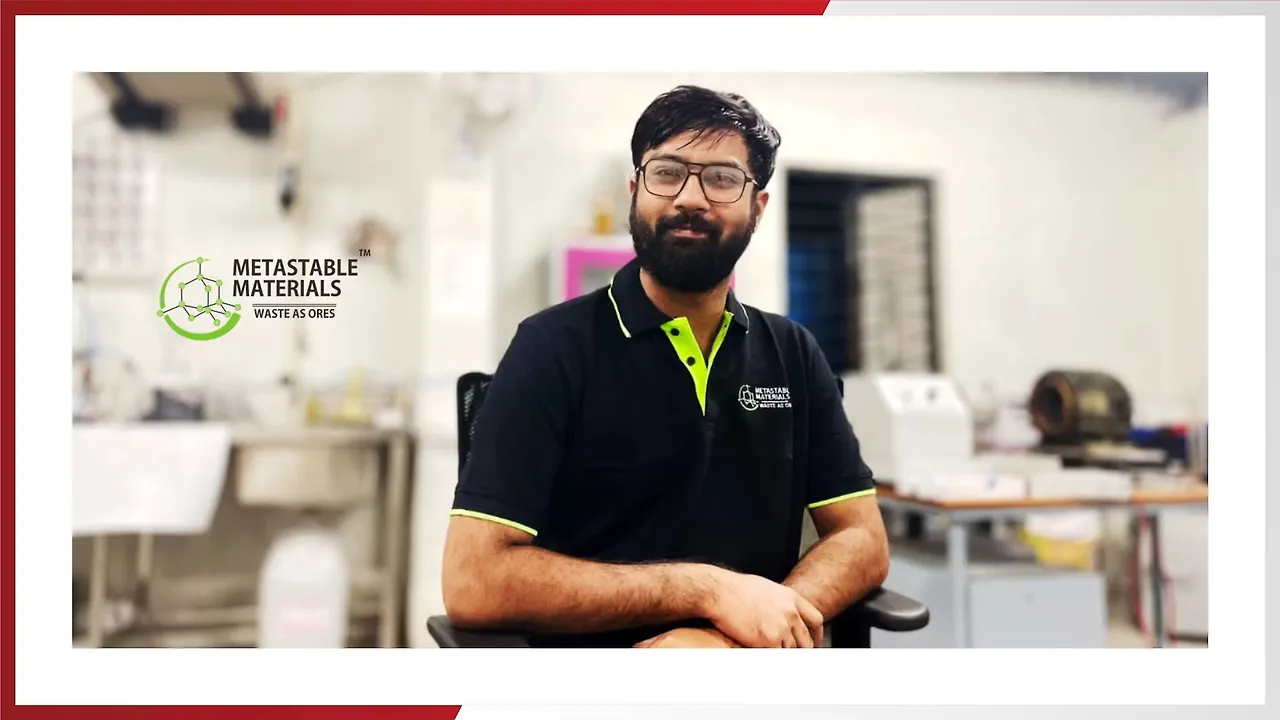 METASTABLE MATERIALS™
WASTE AS ORES

METASTABLE MATERIALS
WASTE AS ORES