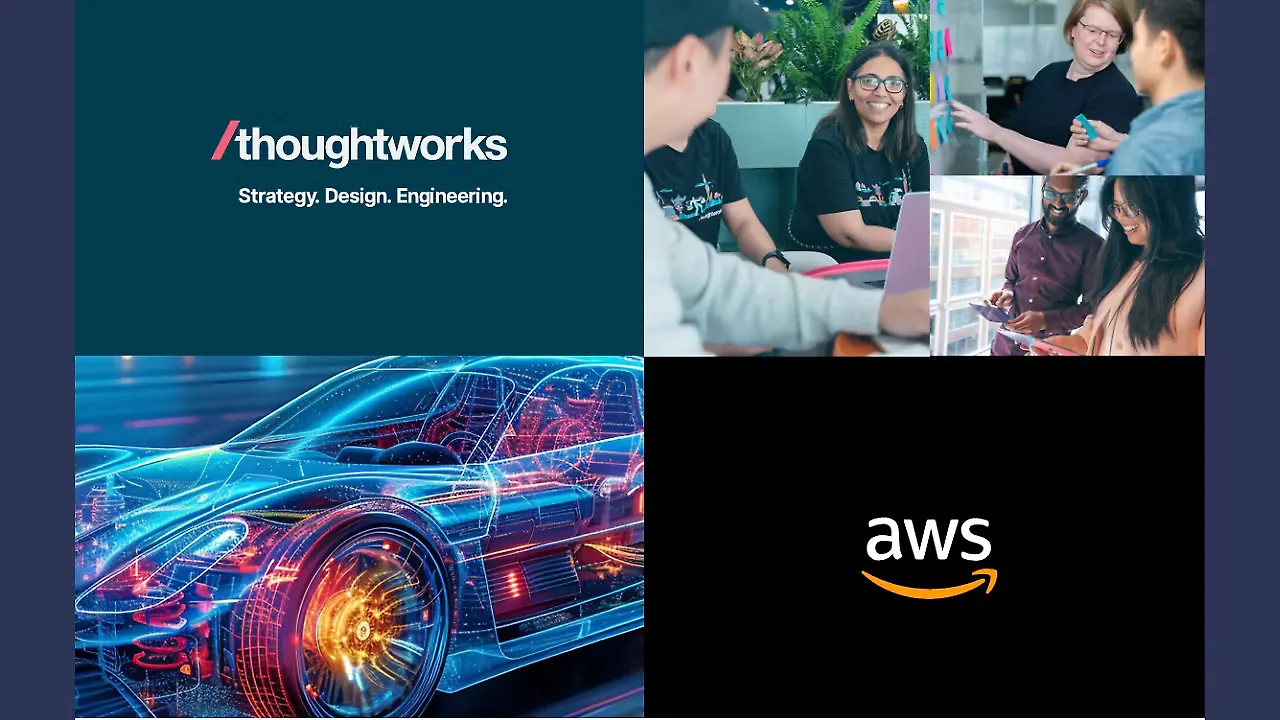 /thoughtworks

Strategy. Design. Engineering.

aws