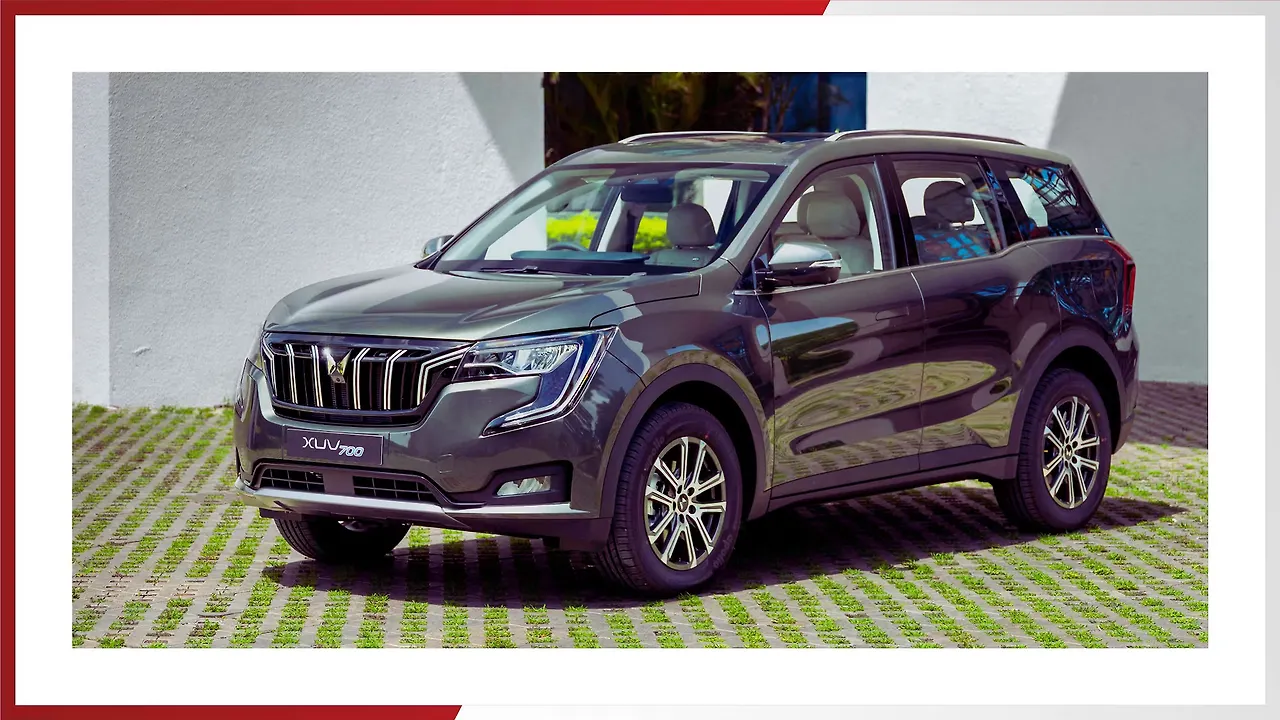 XUV700