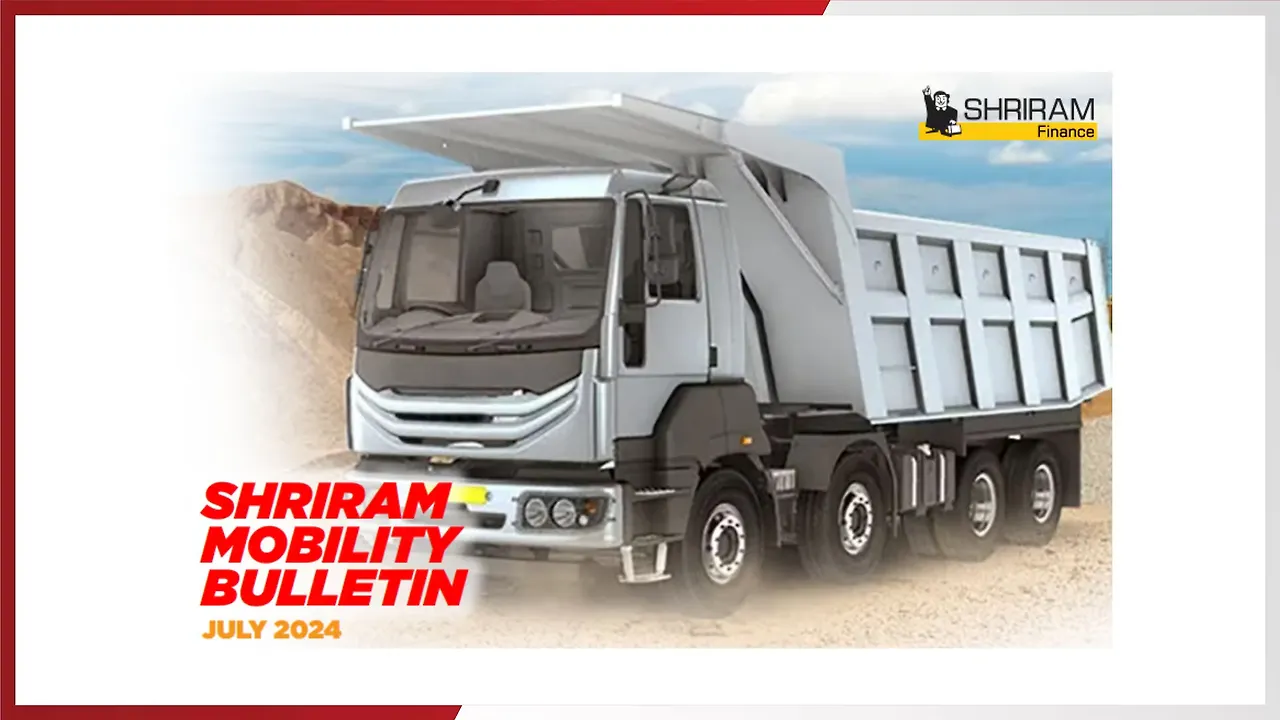 SHRIRAM
Finance

SHRIRAM MOBILITY BULLETIN
JULY 2024