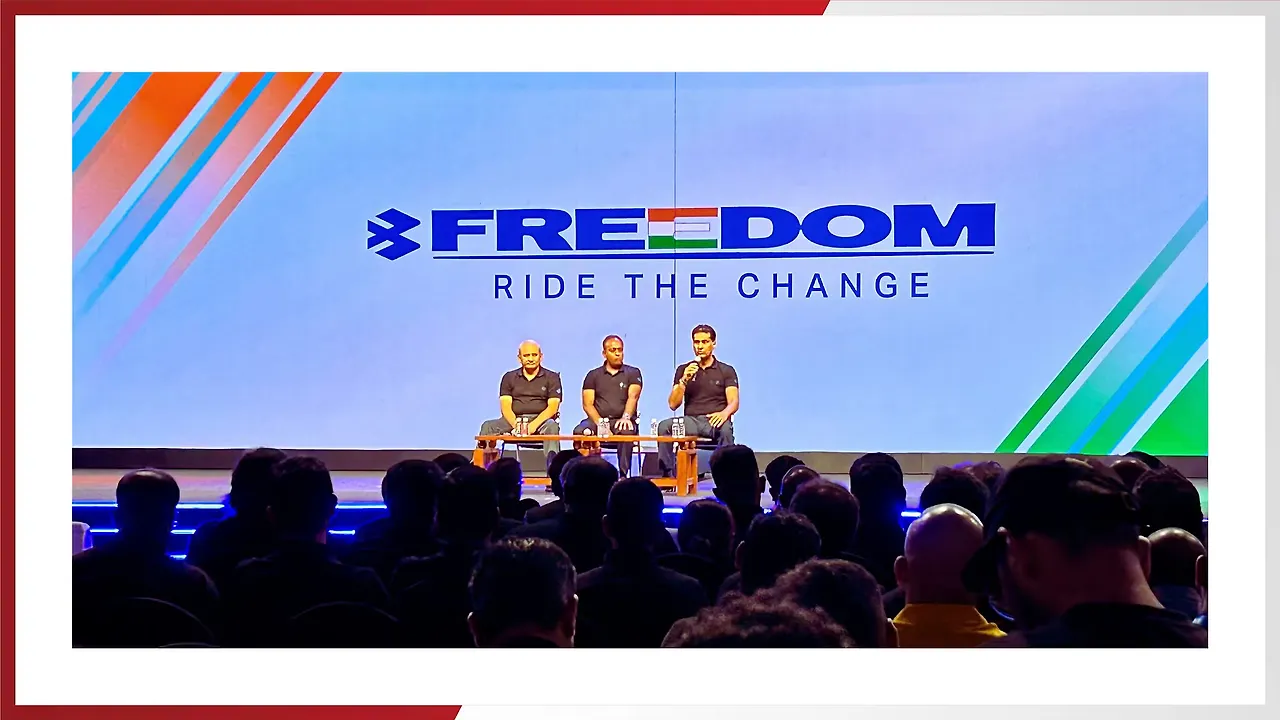 FREEDOM
RIDE THE CHANGE