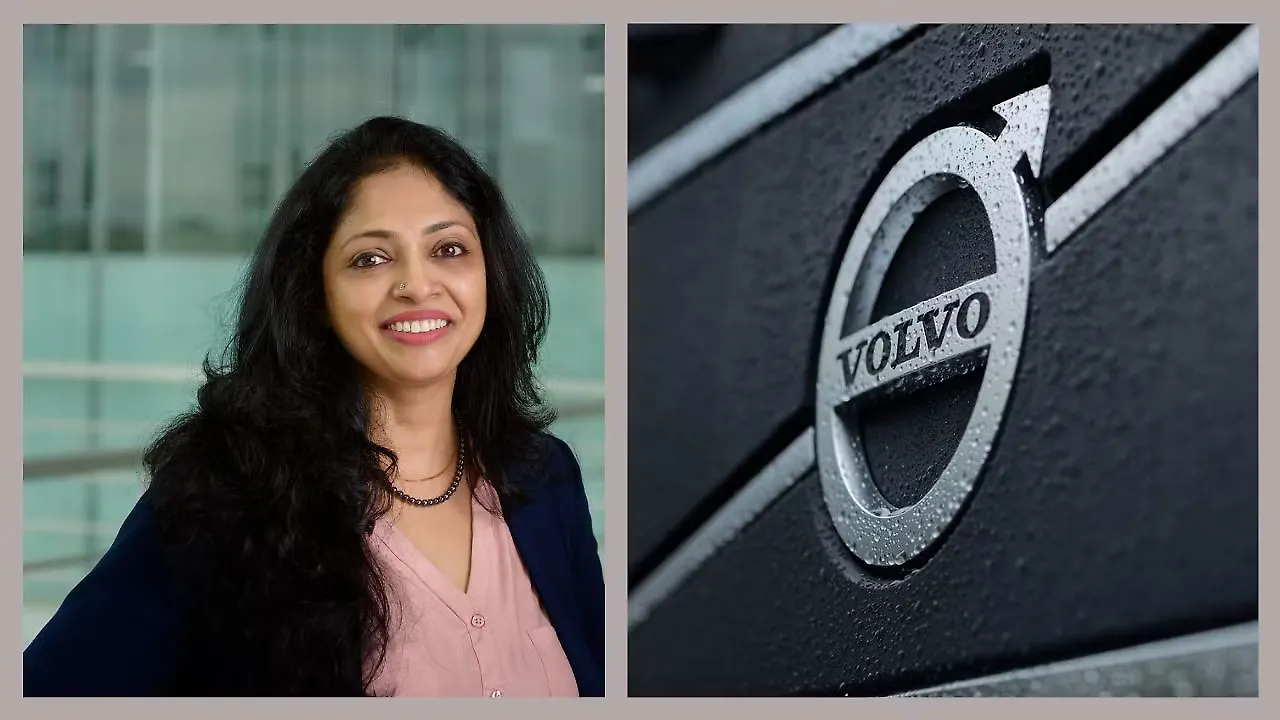 VOLVO