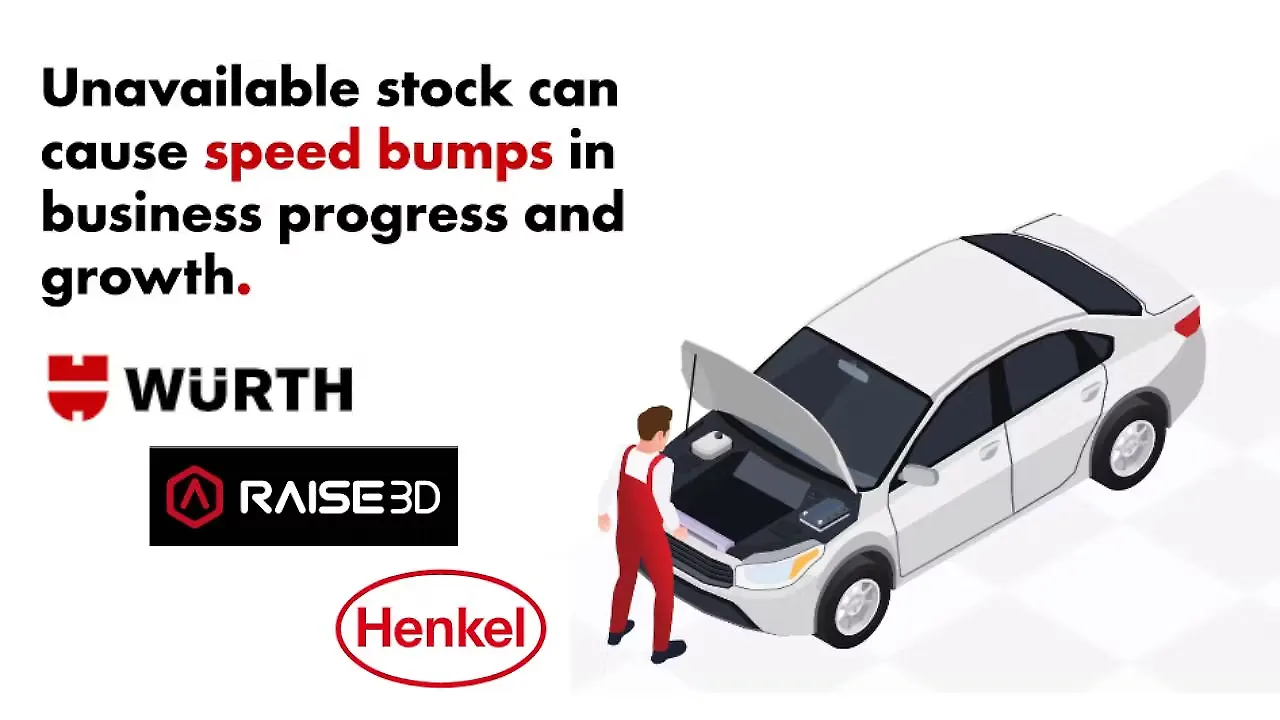 Unavailable stock can cause speed bumps in business progress and growth.

WÜRTH

RAISE3D

Henkel