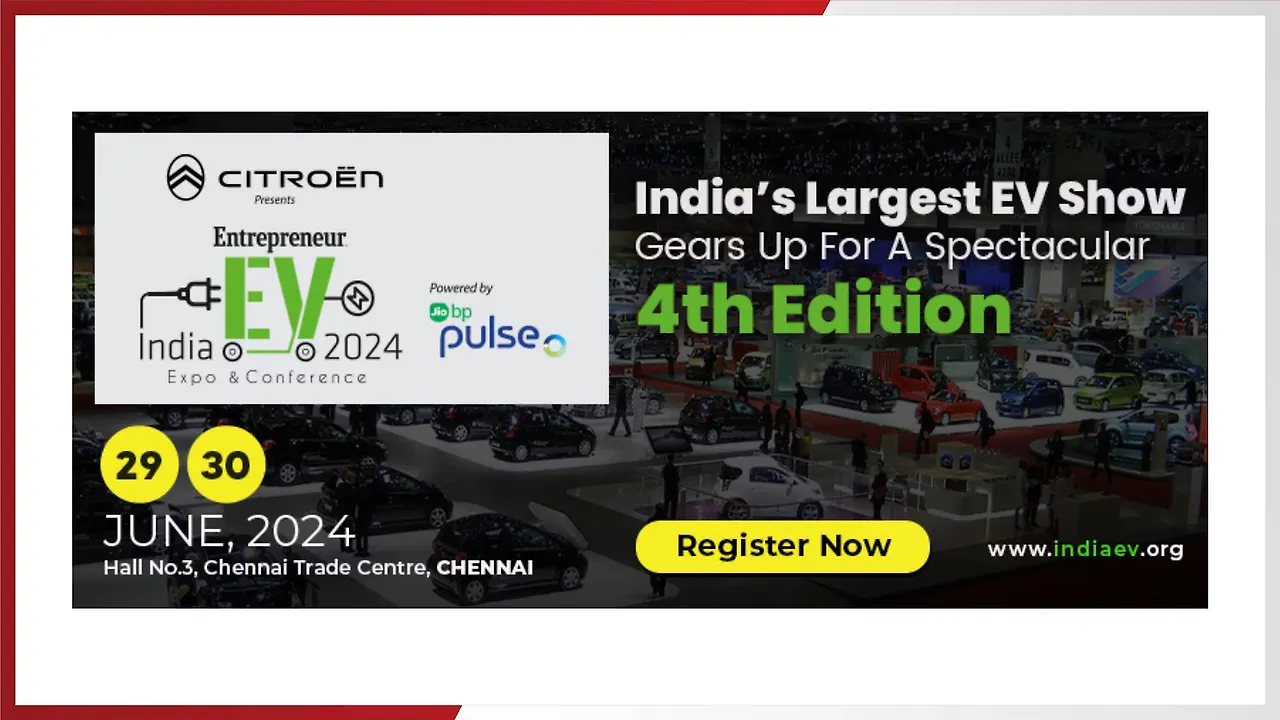 CITROËN
Presents
Entrepreneur
India EV 2024
Expo & Conference
Powered by
Jio bp pulse

India's Largest EV Show
Gears Up For A Spectacular
4th Edition

29 30
JUNE, 2024
Hall No.3, Chennai Trade Centre, CHENNAI

Register Now

www.indiaev.org