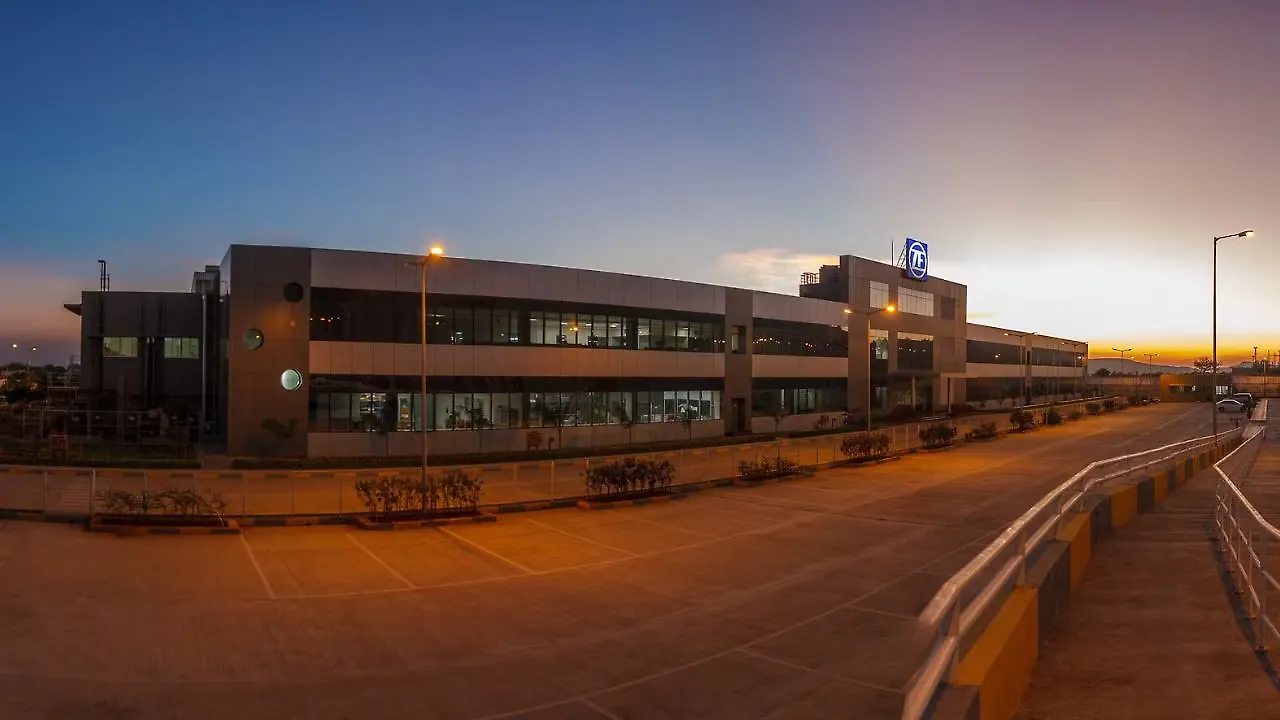 ZF