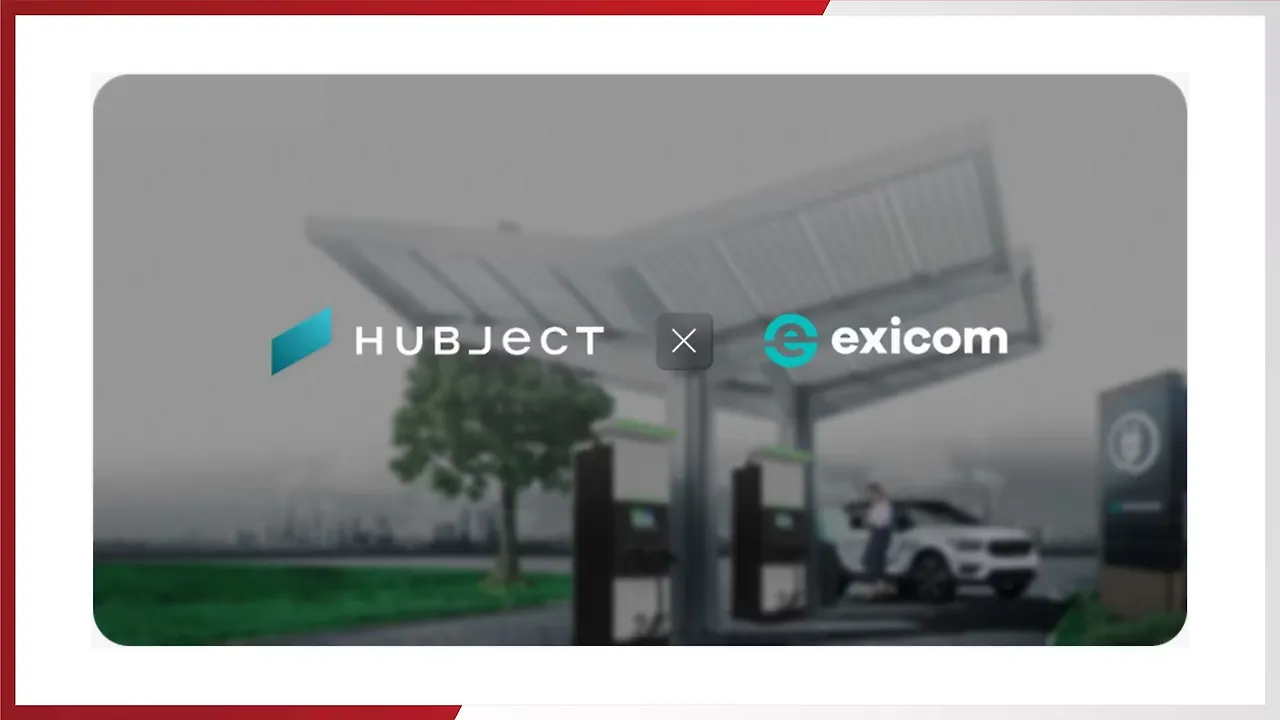 HUBJeCT × exicom