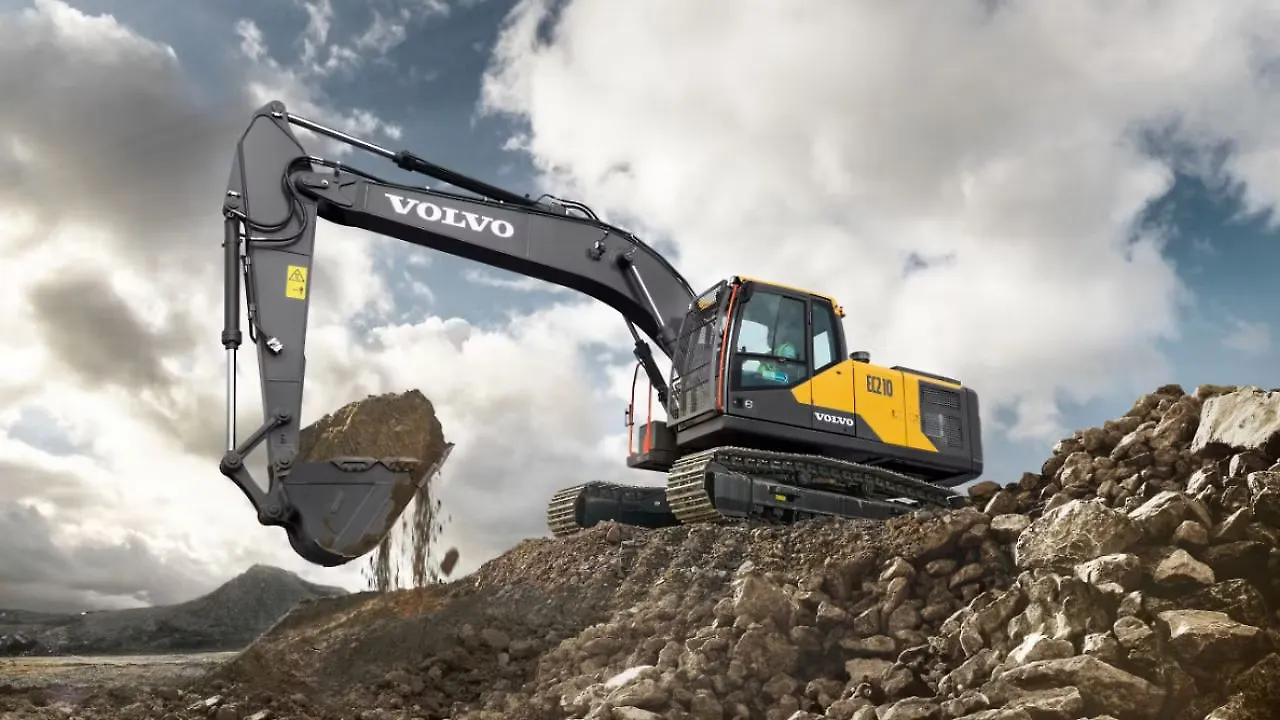 VOLVO
EC210
VOLVO