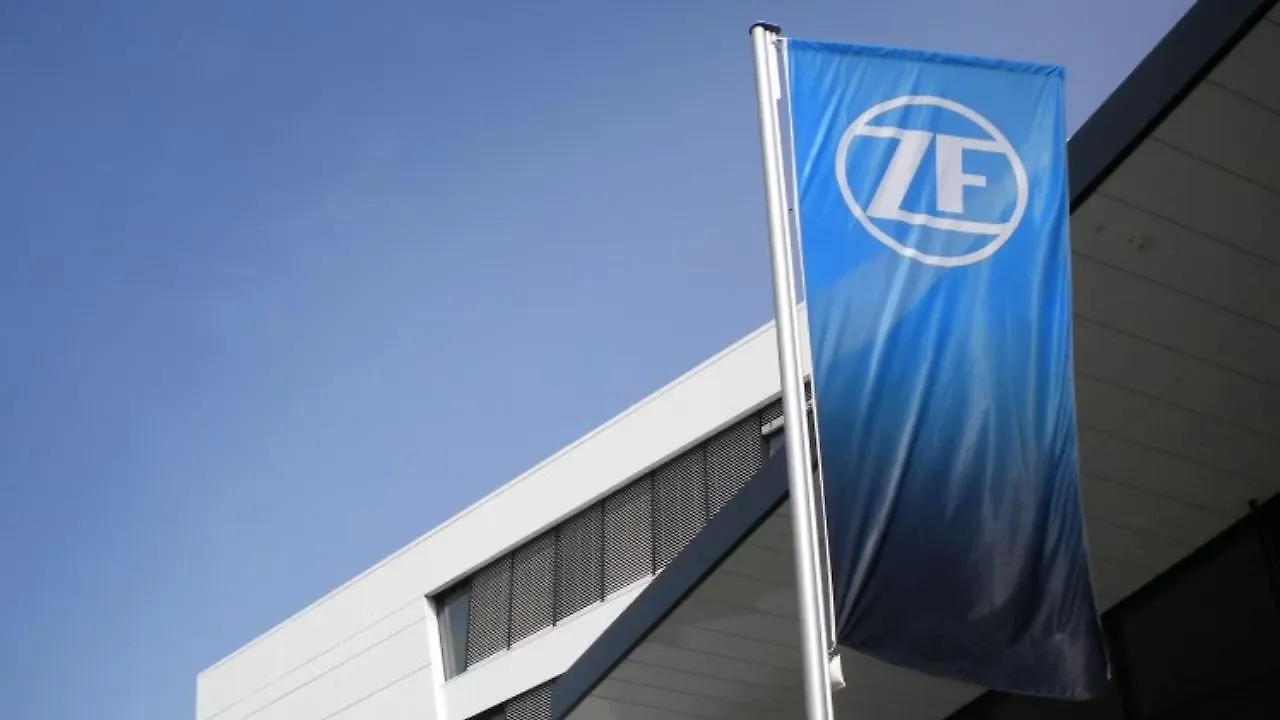 ZF