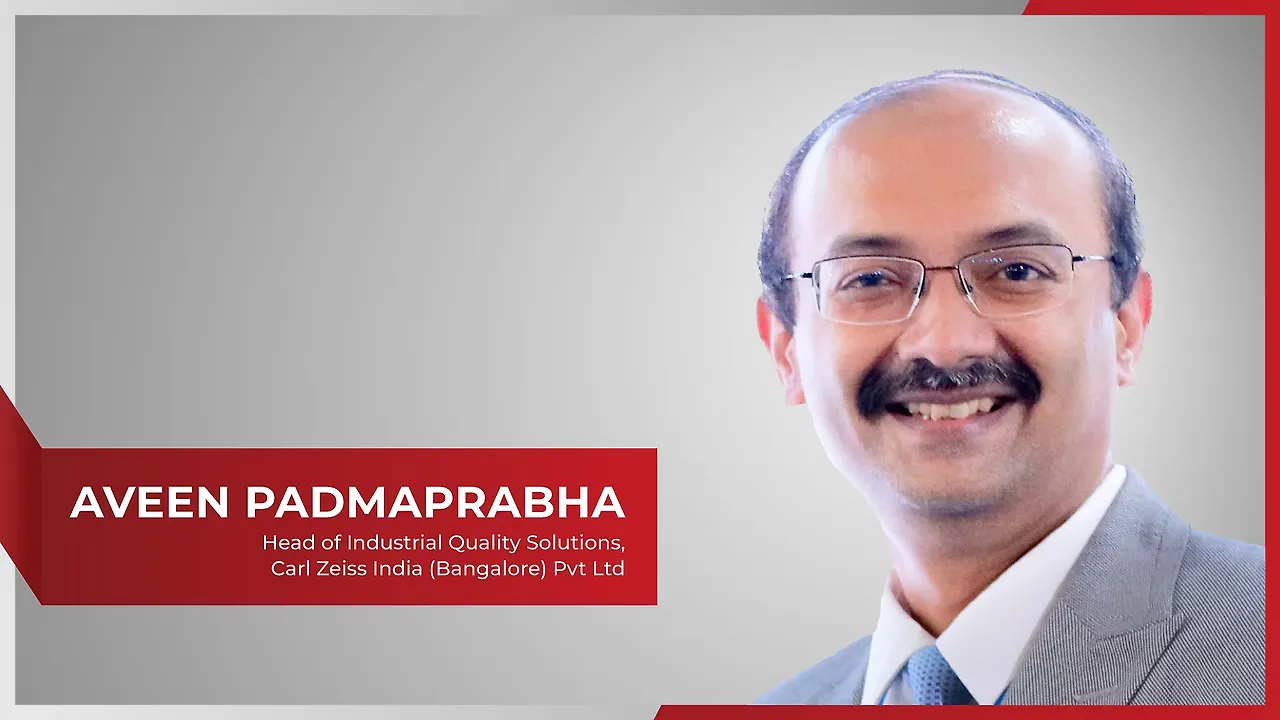 AVEEN PADMAPRABHA
Head of Industrial Quality Solutions, Carl Zeiss India (Bangalore) Pvt Ltd