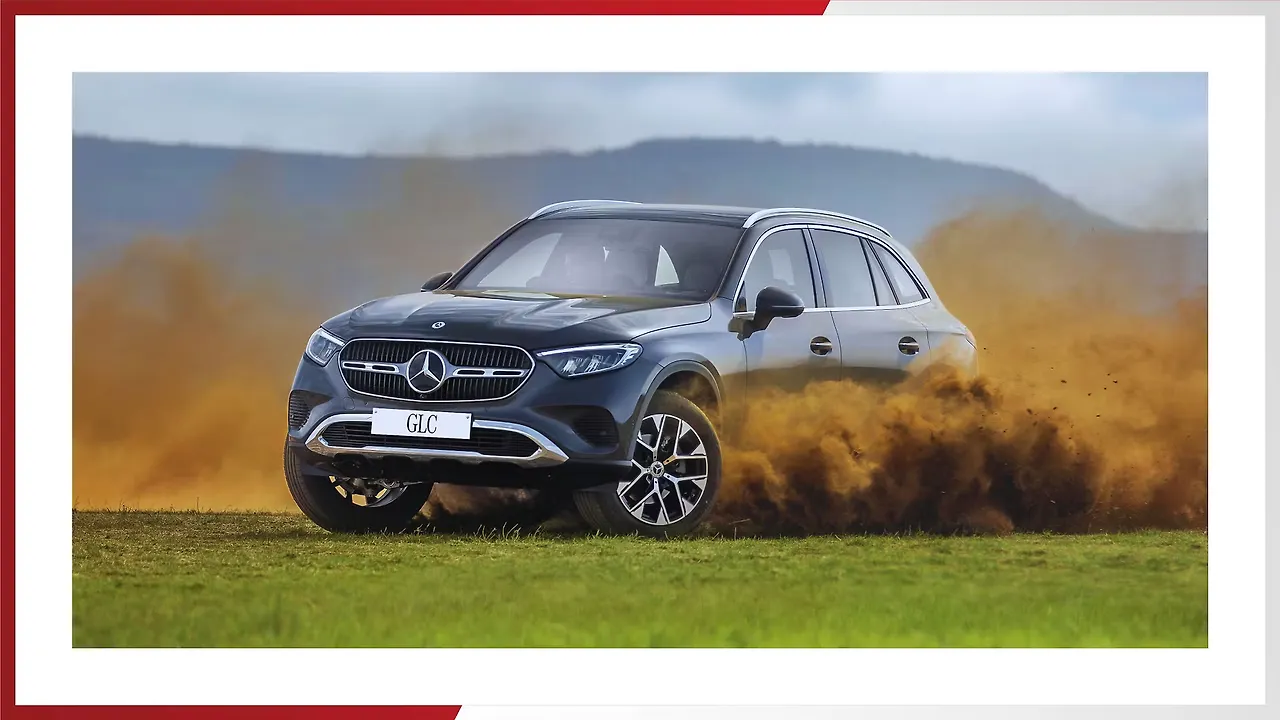 GLC