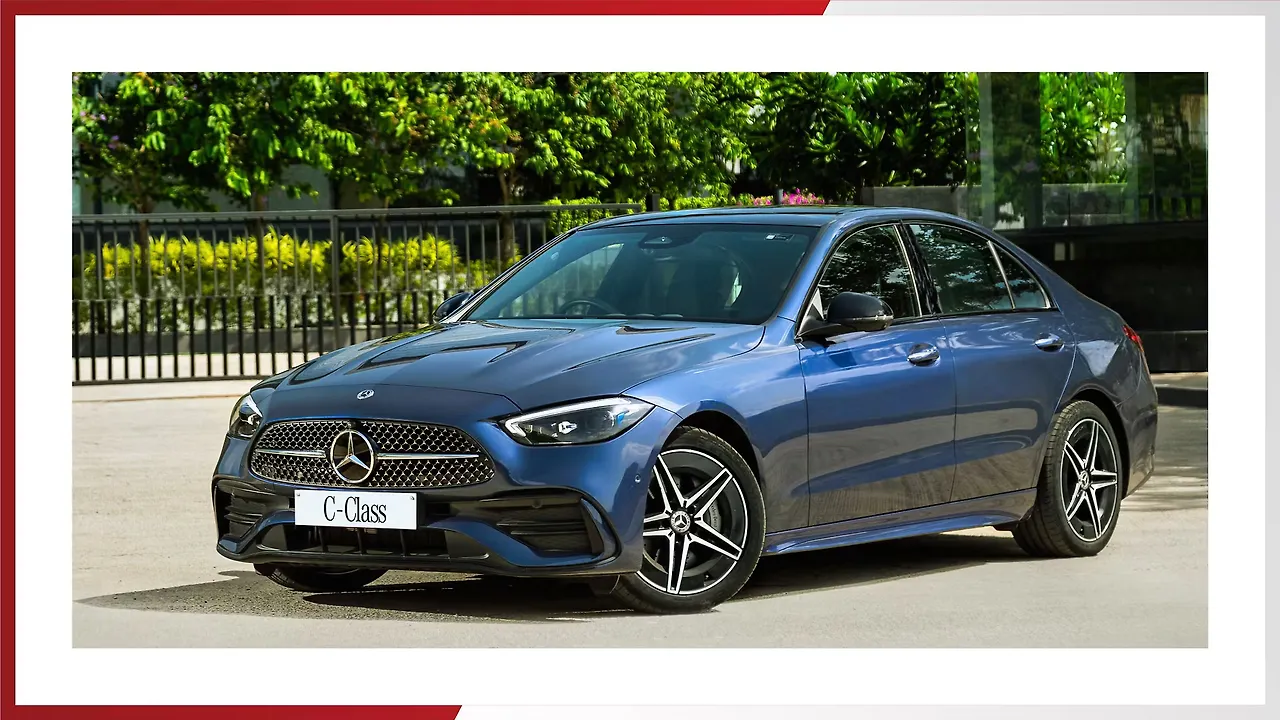 C-Class