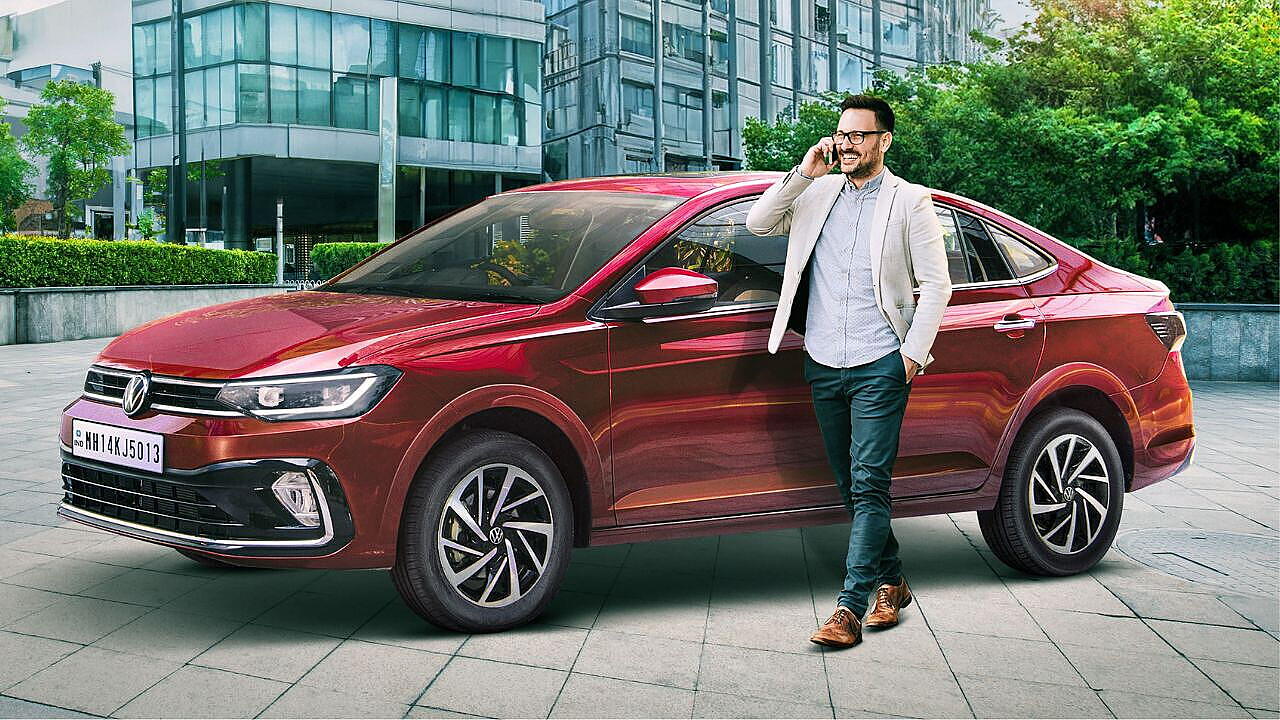 IND MH14KJ5013