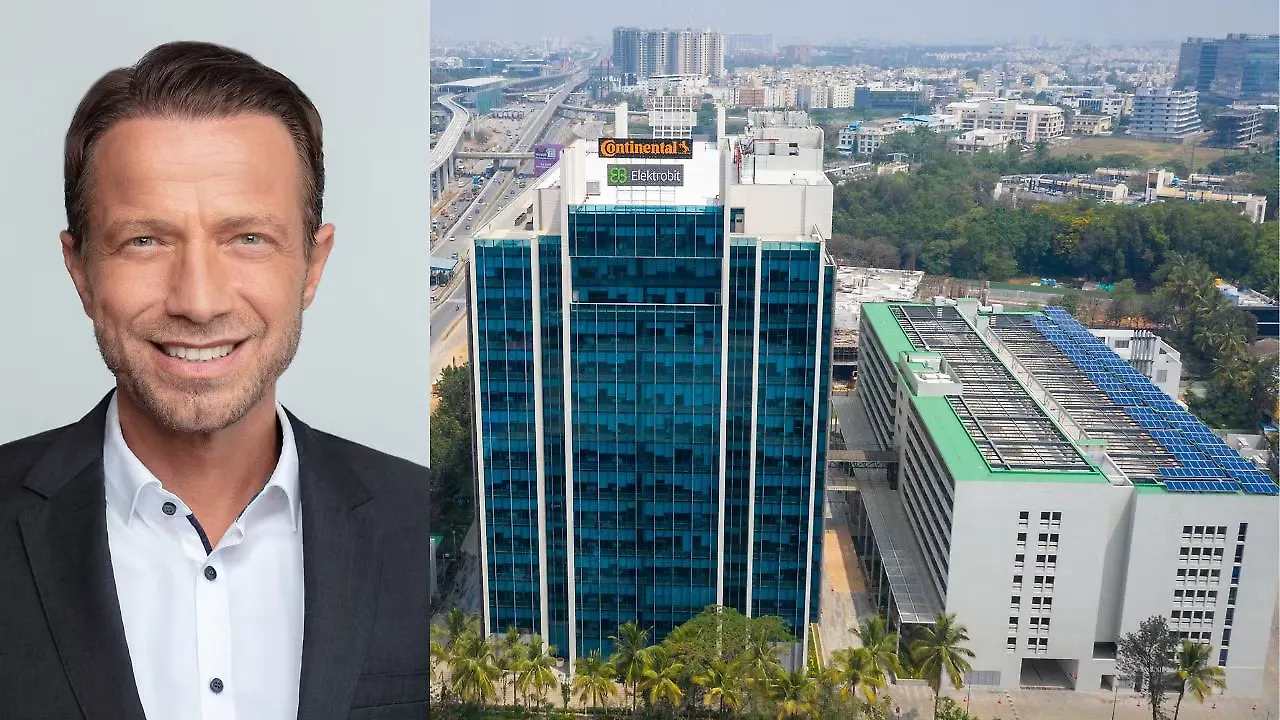 Continental
Elektrobit