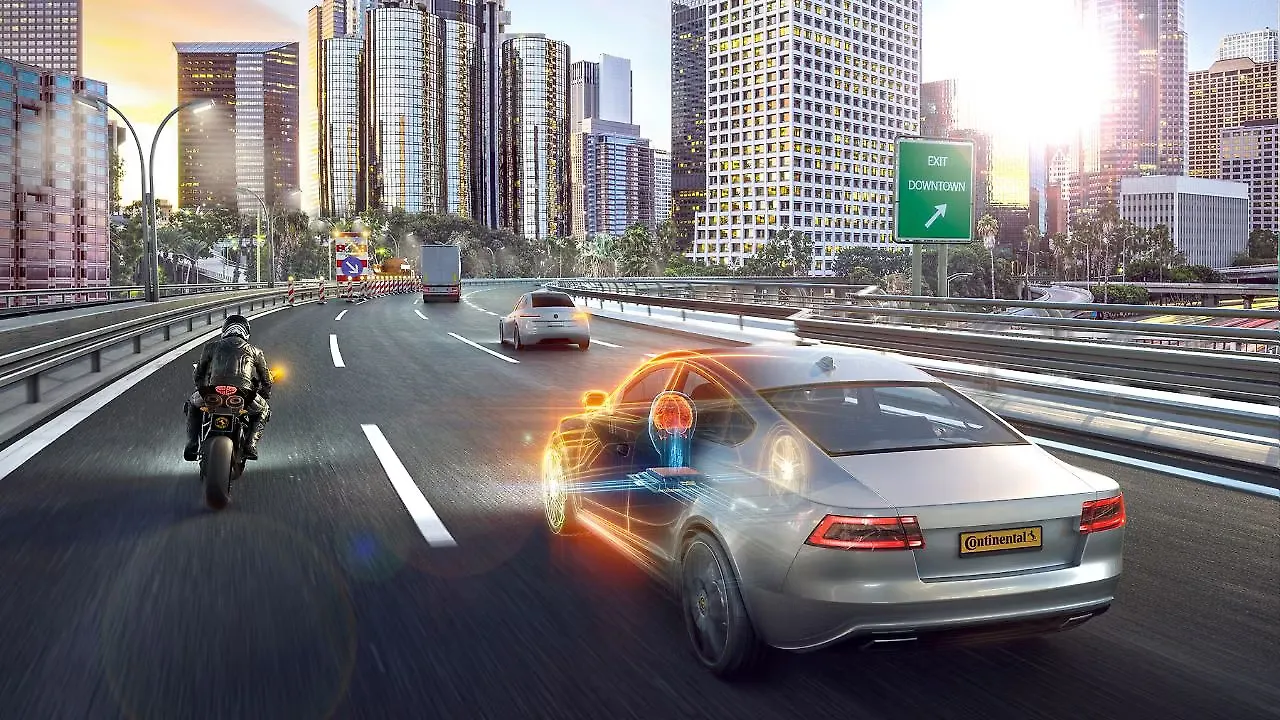 EXIT
DOWNTOWN

Continental