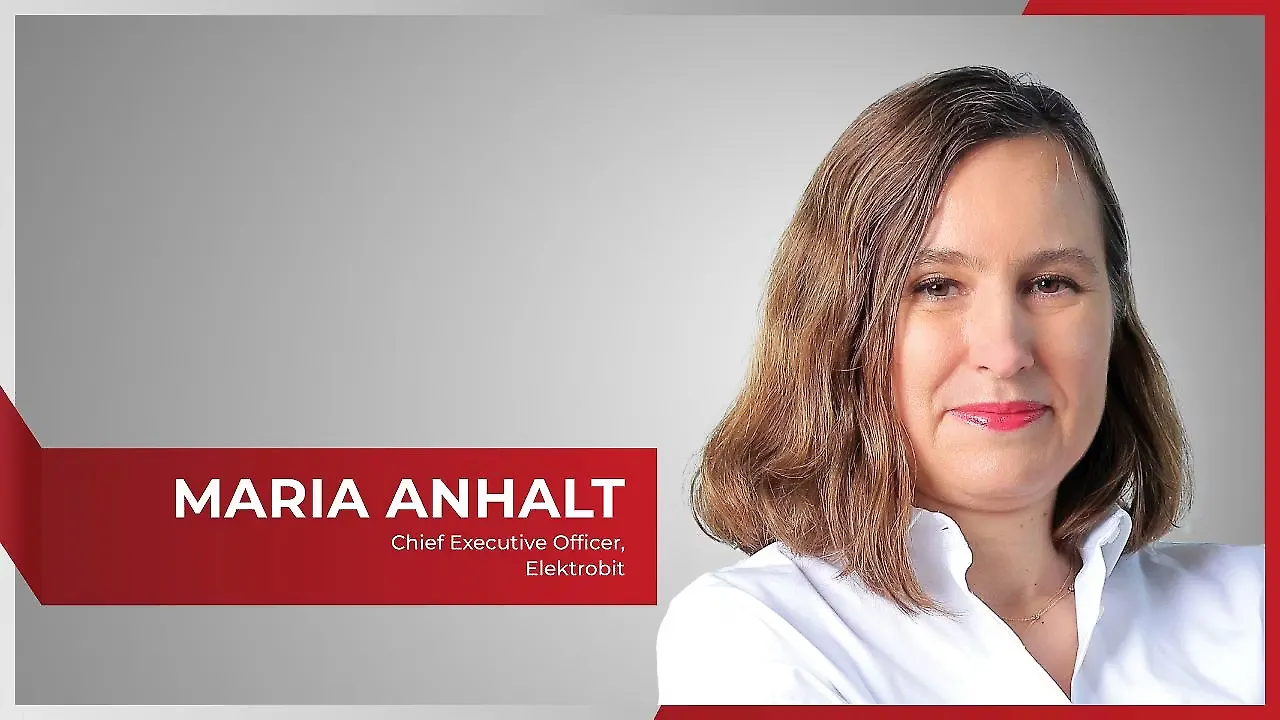 MARIA ANHALT
Chief Executive Officer, Elektrobit