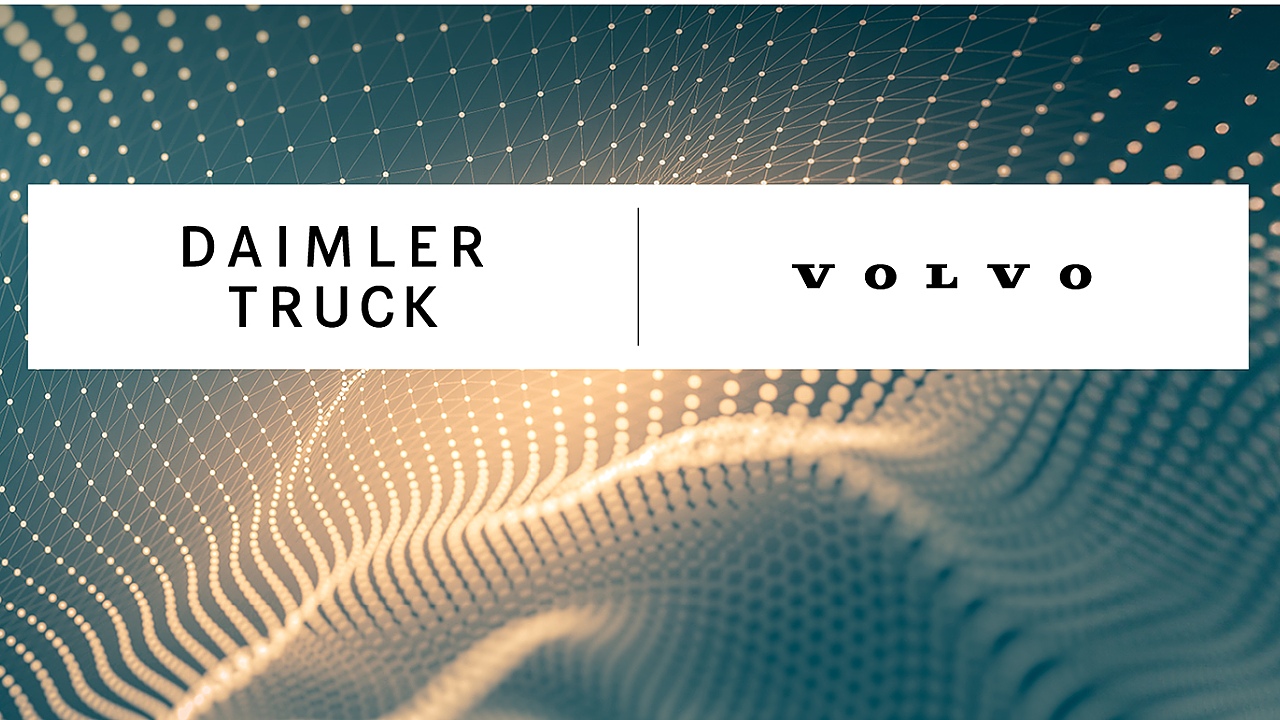 DAIMLER
TRUCK

VOLVO