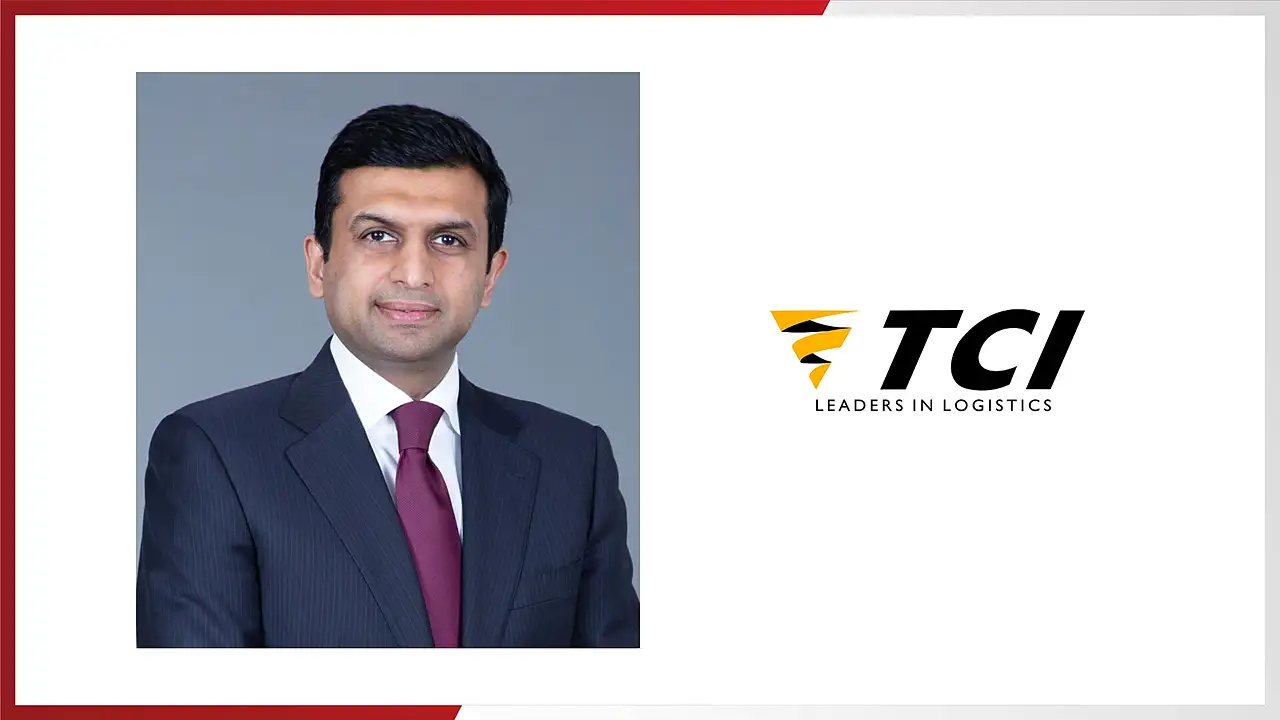 TCI
LEADERS IN LOGISTICS