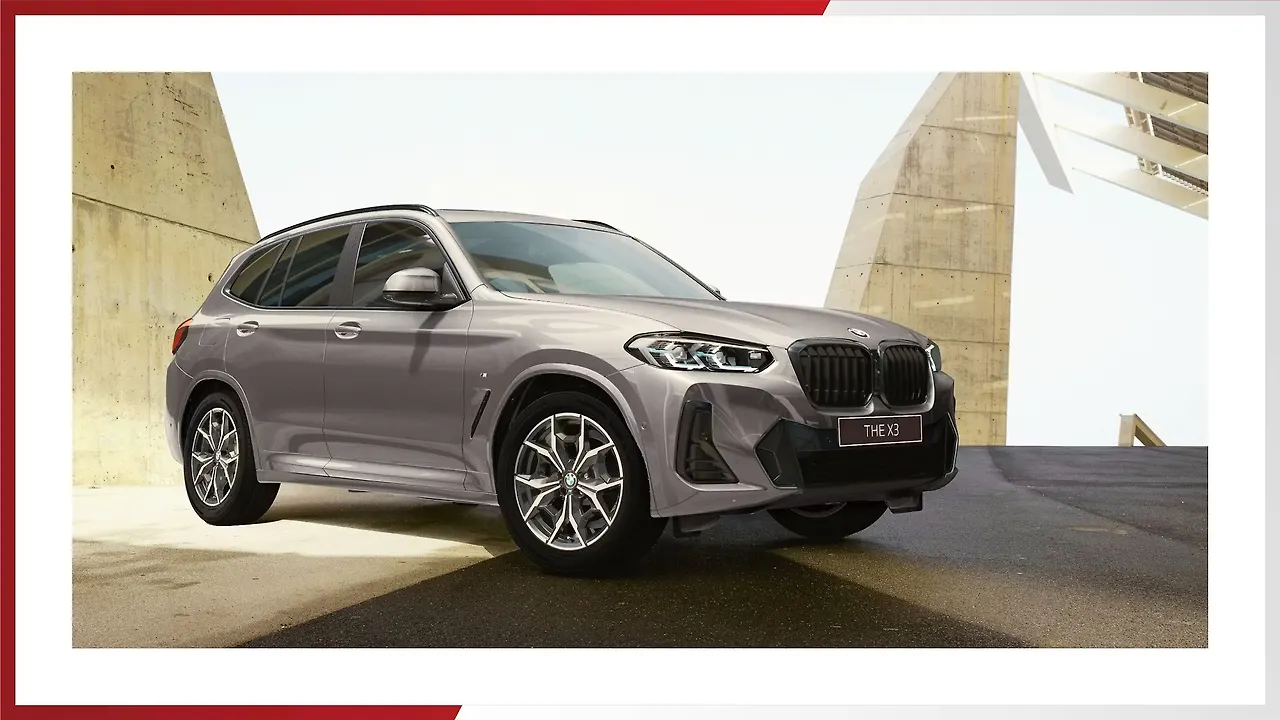 THE X3