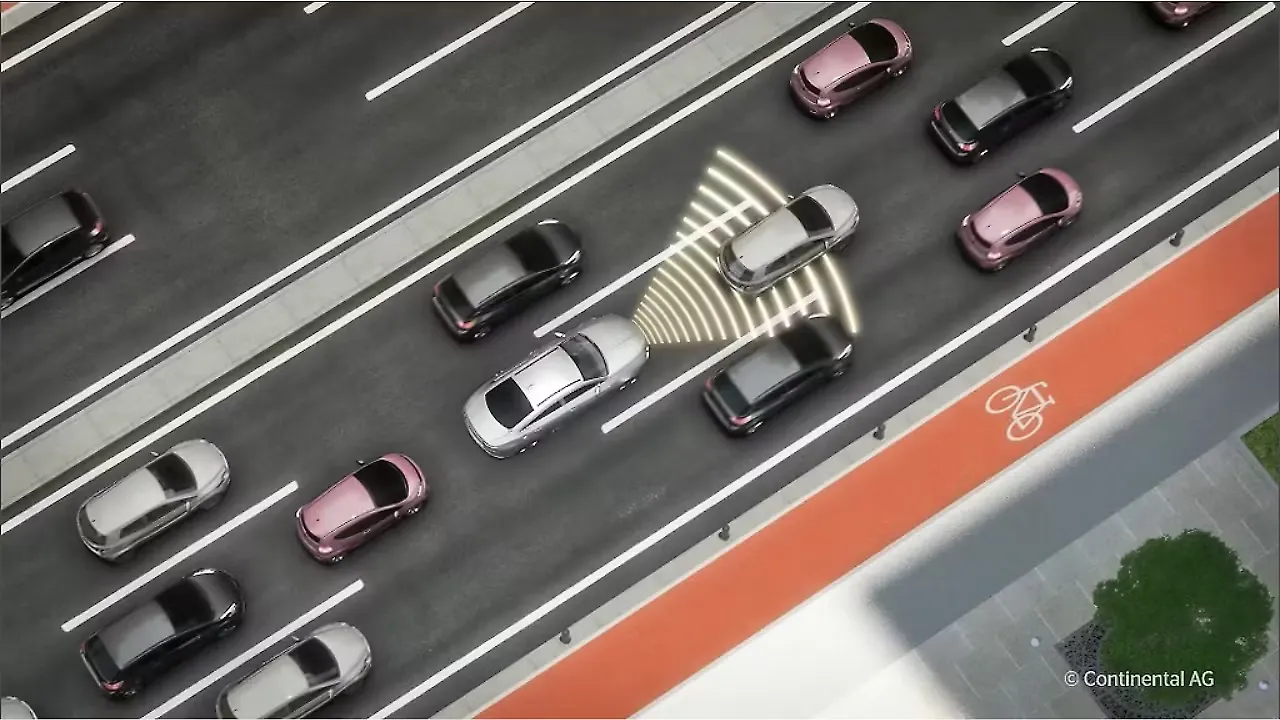 © Continental AG