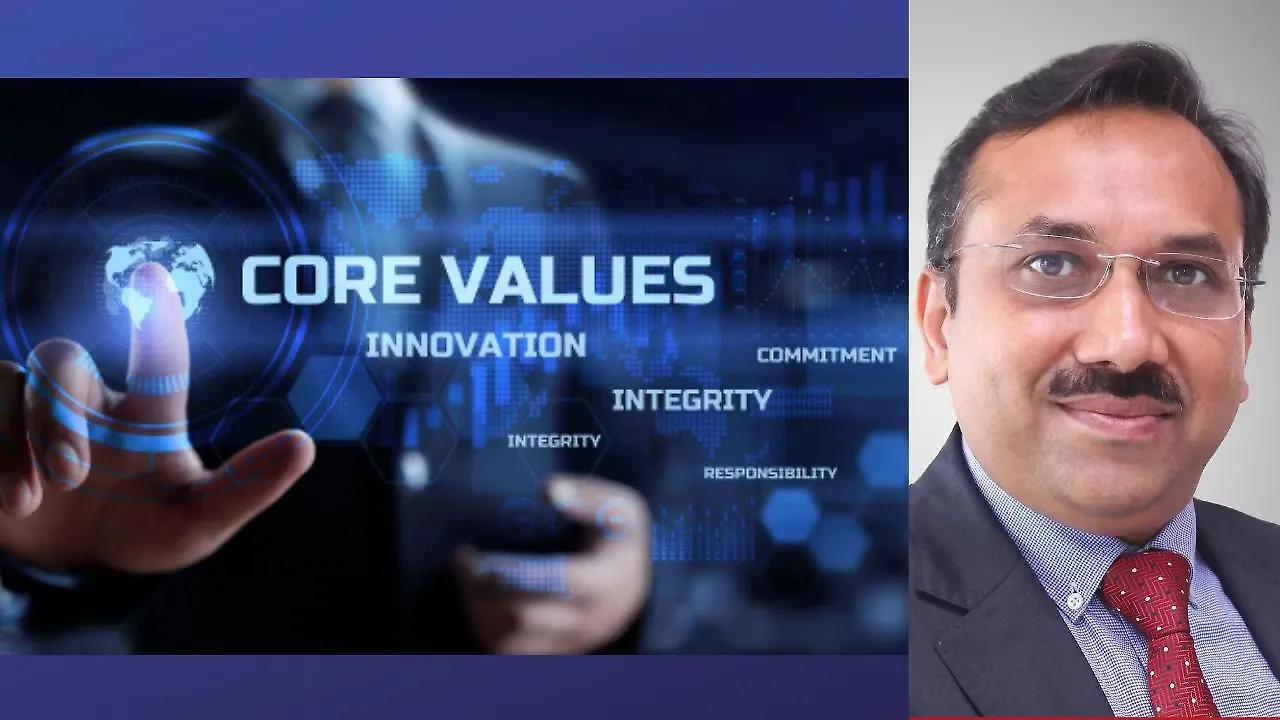 CORE VALUES
INNOVATION
COMMITMENT
INTEGRITY
INTEGRITY
RESPONSIBILITY