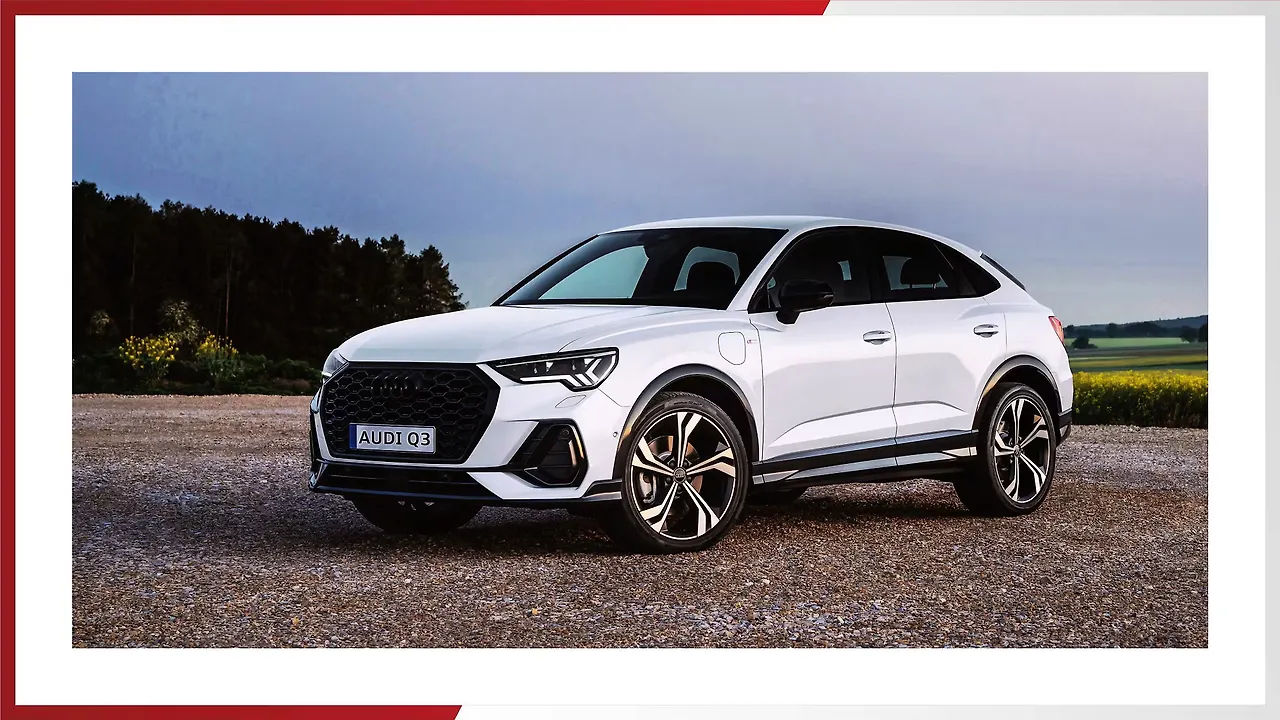 AUDI Q3