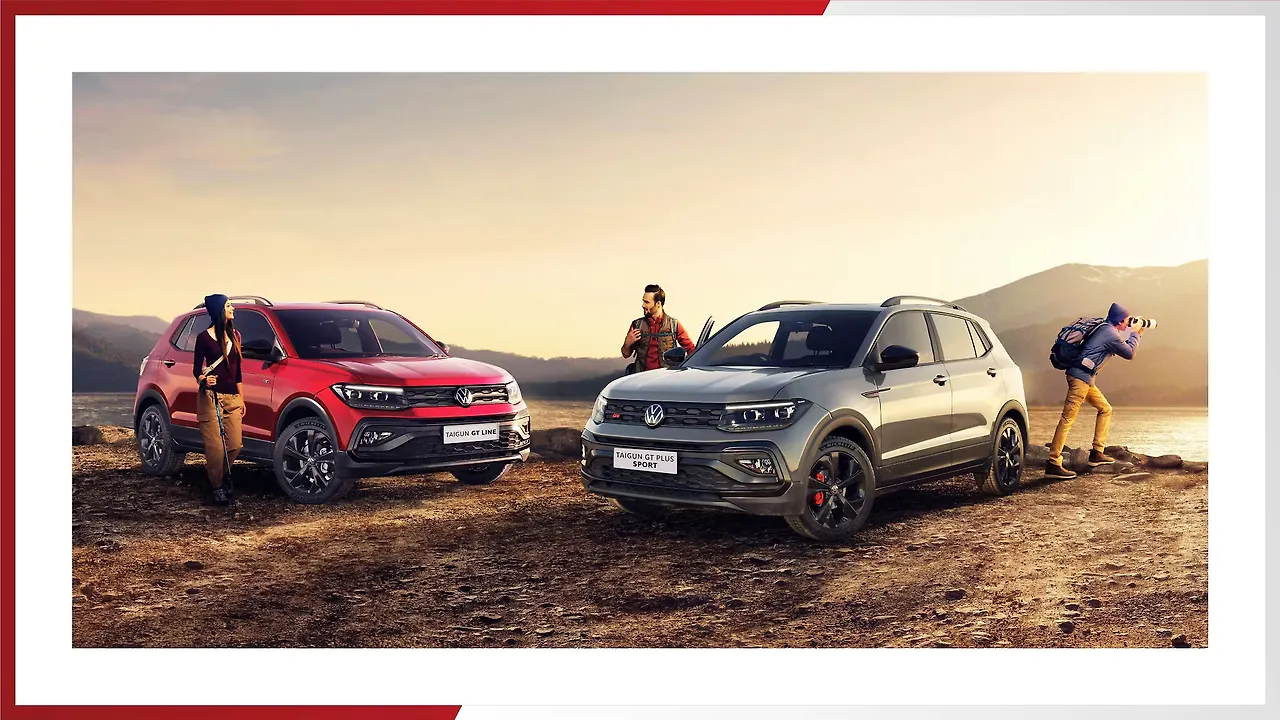 TAIGUN GT LINE

TAIGUN GT PLUS SPORT