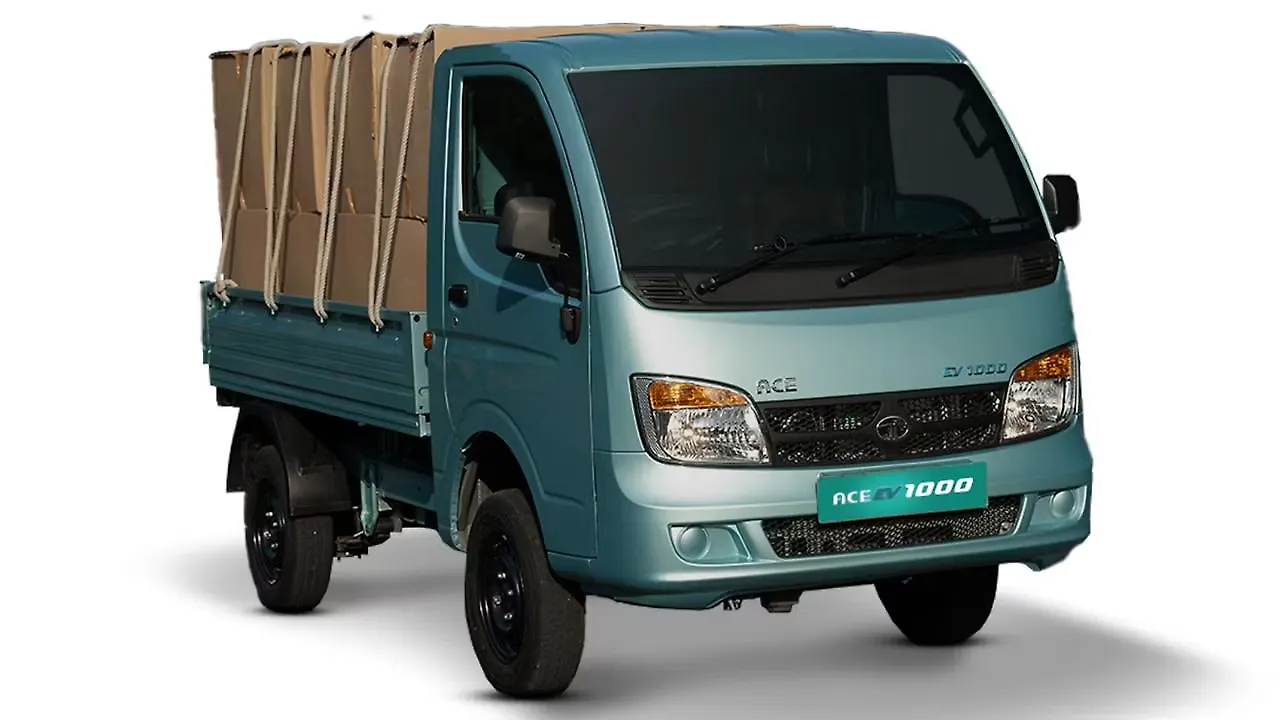 ACE
EV 1000
ACE EV 1000